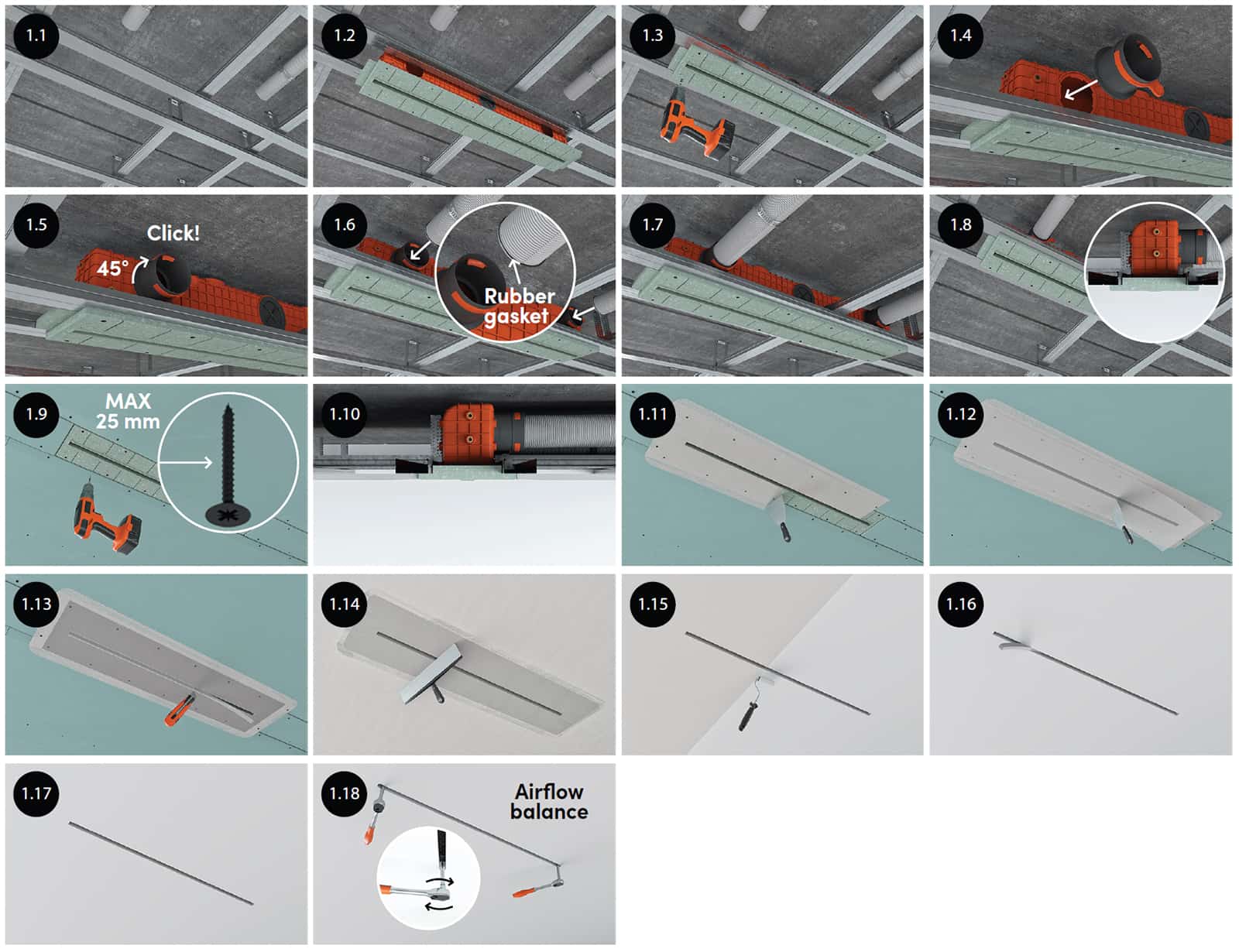 1.1

1.2

1.3

1.4

1.5

Click!

45°

1.6

Rubber gasket

1.7

1.8

1.9

MAX 25 mm

1.10

1.11

1.12

1.13

1.14

1.15

1.16

1.17

1.18

Airflow balance