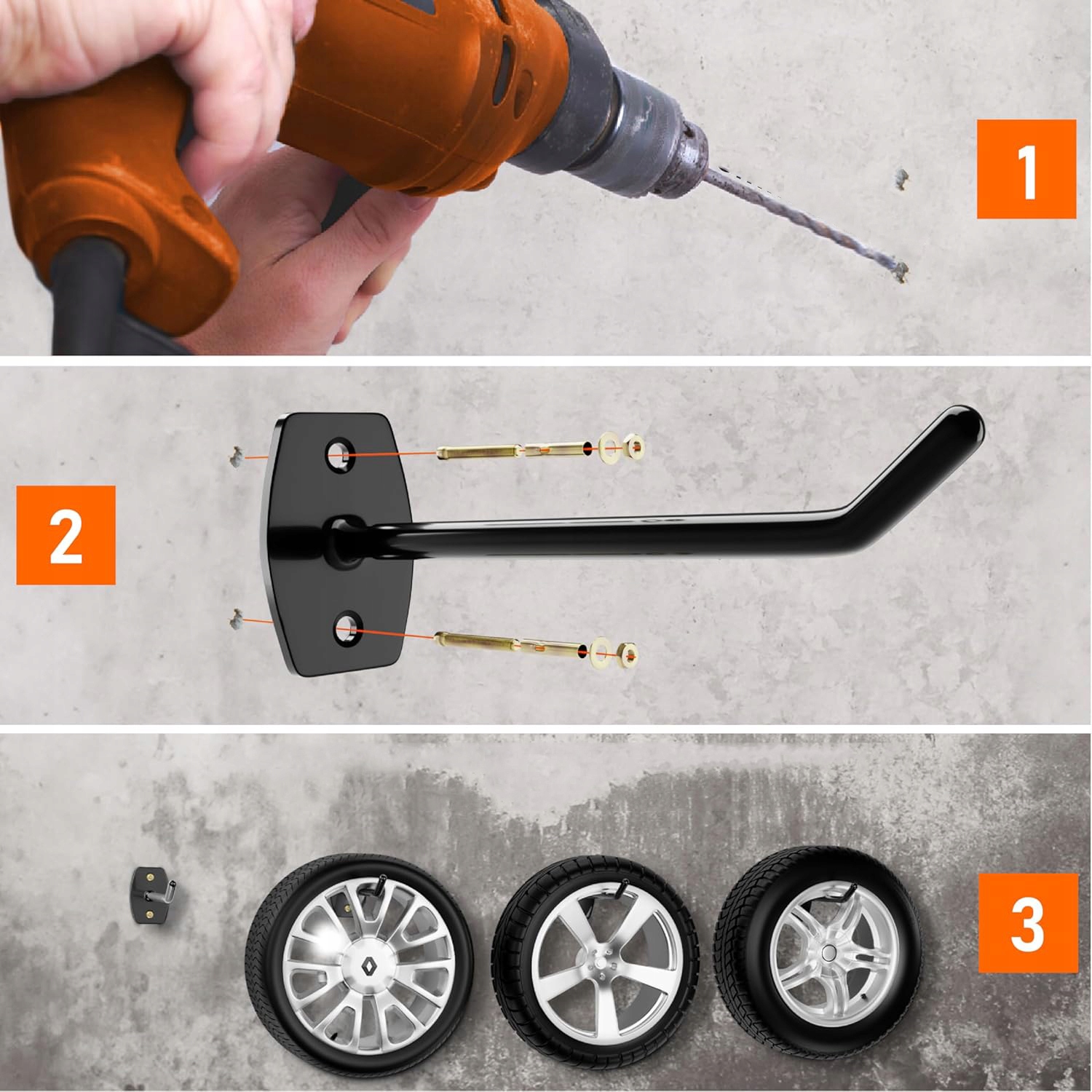 1

2

3