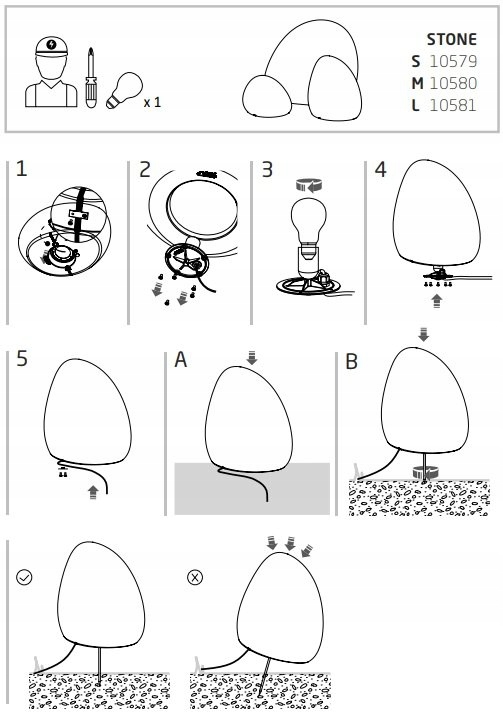 x 1

STONE
S 10579
M 10580
L 10581

1

2

3

4

5

A

B