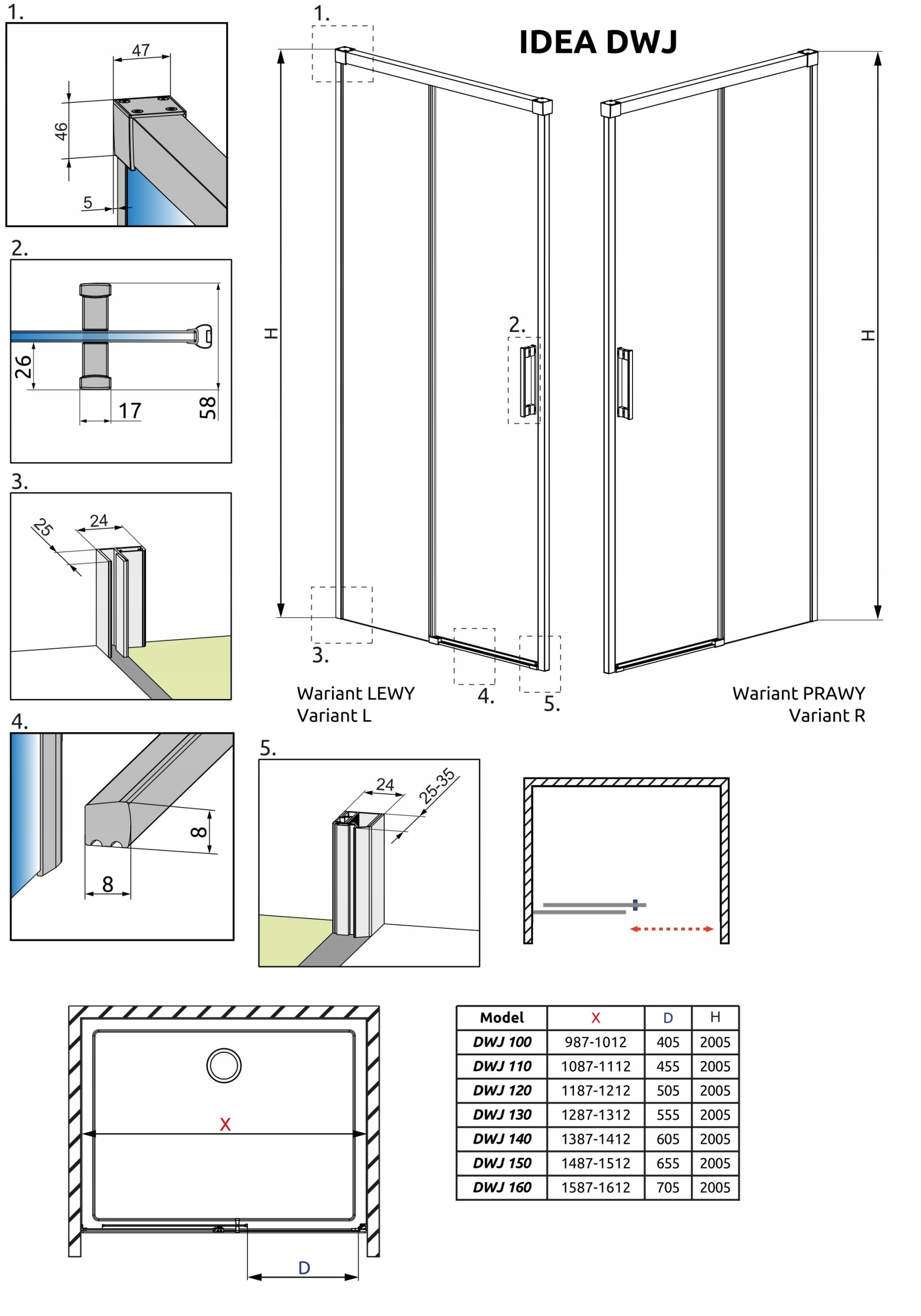 1.

47

46

5

2.

26

17

58

3.

25

24

4.

8

8

1.

IDEA DWJ

H

2.

H

3.

4.

5.

Wariant LEWY
Variant L

Wariant PRAWY
Variant R

5.

24

25-35

X

D

| Model | X | D | H |
|---|---|---|---|
| DWJ 100 | 987-1012 | 405 | 2005 |
| DWJ 110 | 1087-1112 | 455 | 2005 |
| DWJ 120 | 1187-1212 | 505 | 2005 |
| DWJ 130 | 1287-1312 | 555 | 2005 |
| DWJ 140 | 1387-1412 | 605 | 2005 |
| DWJ 150 | 1487-1512 | 655 | 2005 |
| DWJ 160 | 1587-1612 | 705 | 2005 |