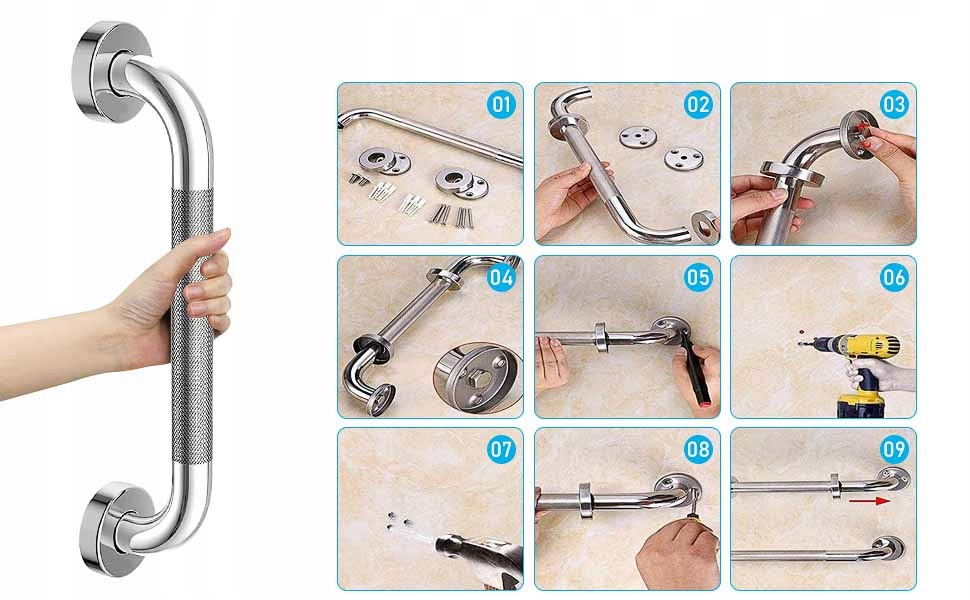 01

02

03

04

05

06

07

08

09