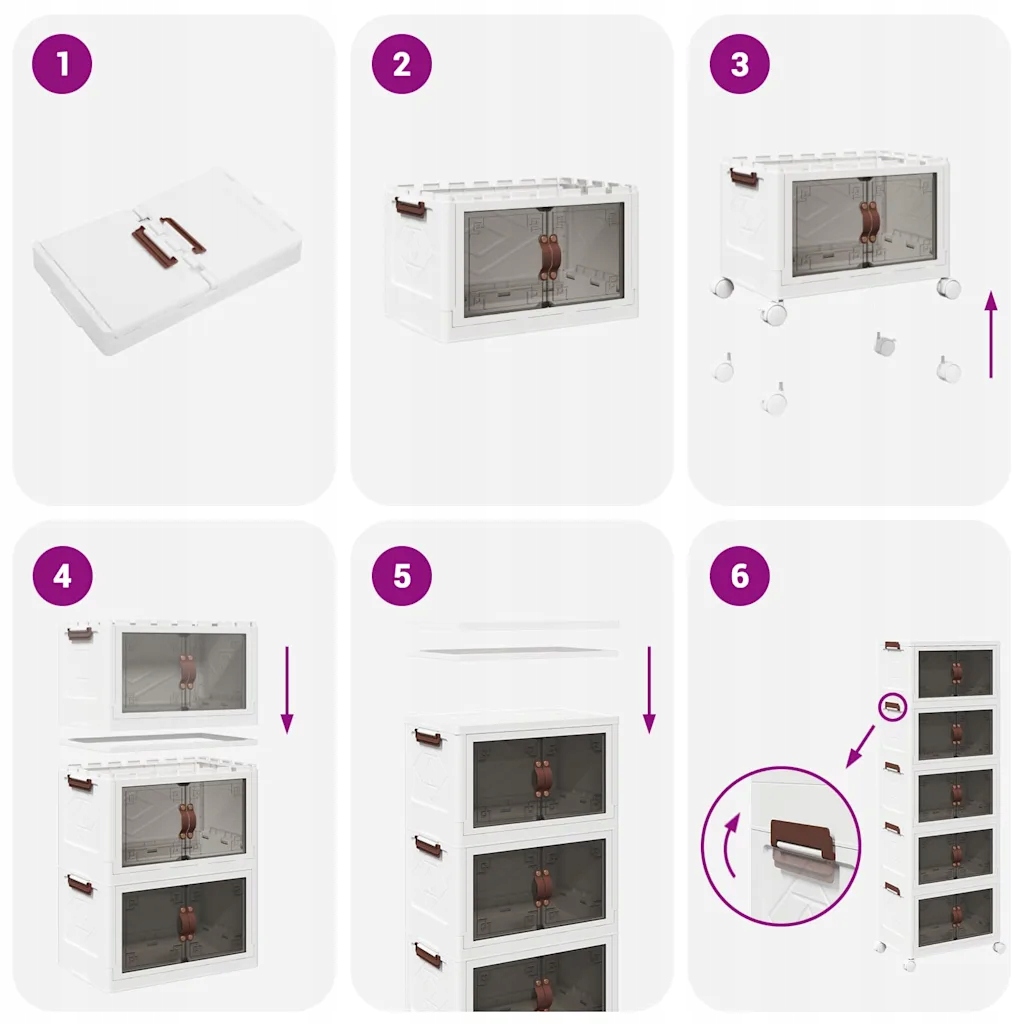 1

2

3

4

5

6