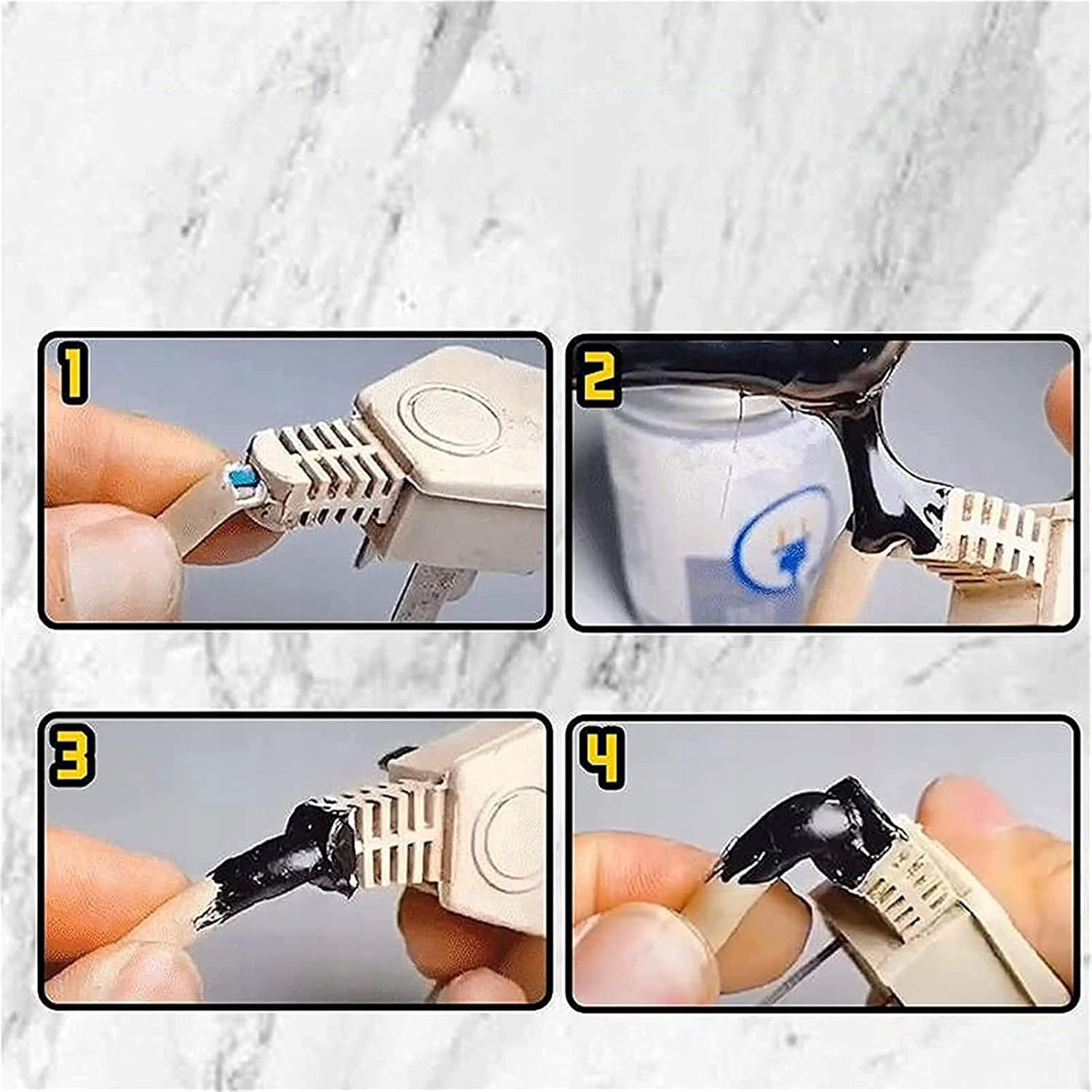 1

2

3

4