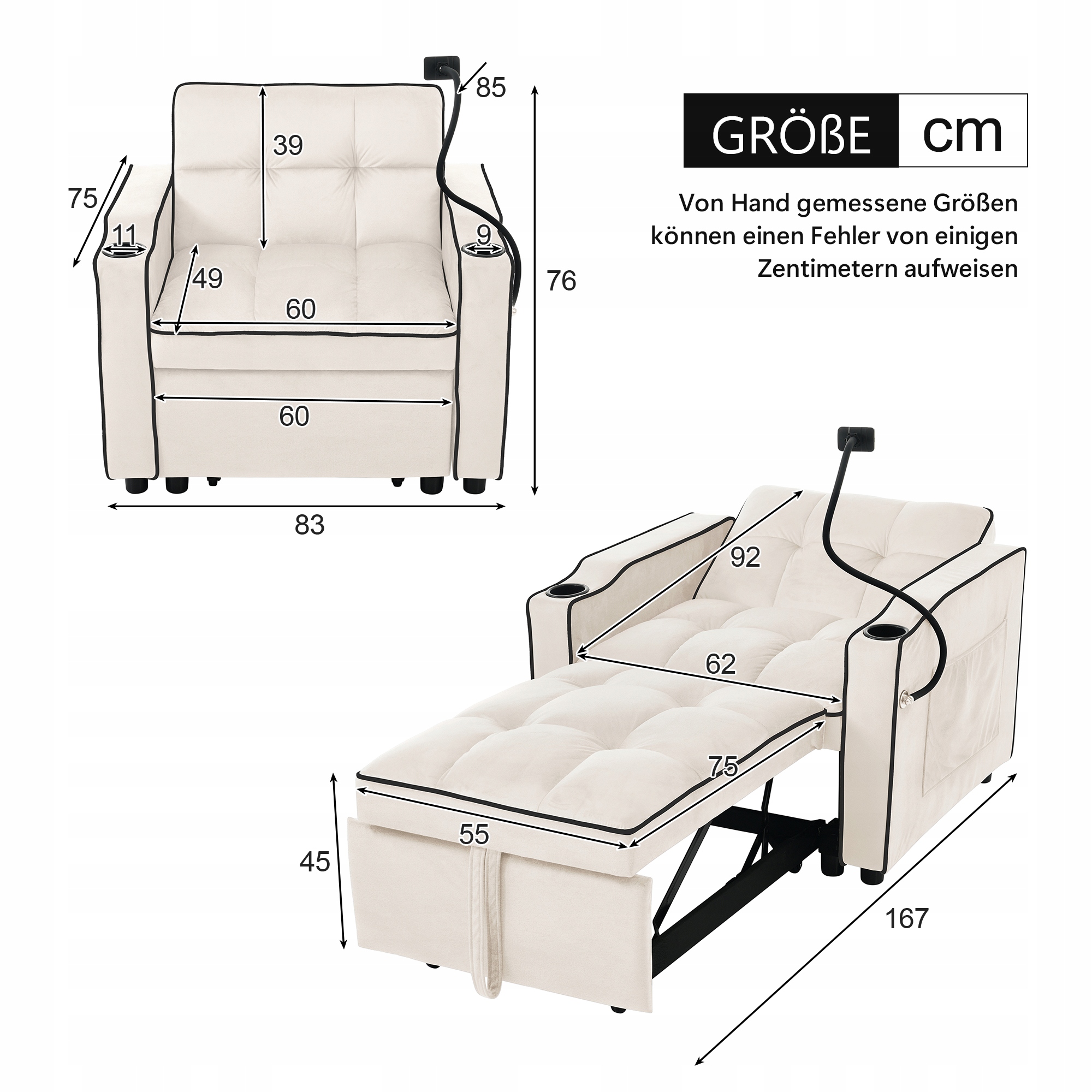 GRÖßE cm

Von Hand gemessene Größen können einen Fehler von einigen Zentimetern aufweisen

85
39
75
11
9
49
60
76
60
83

92
62
75
55
45
167