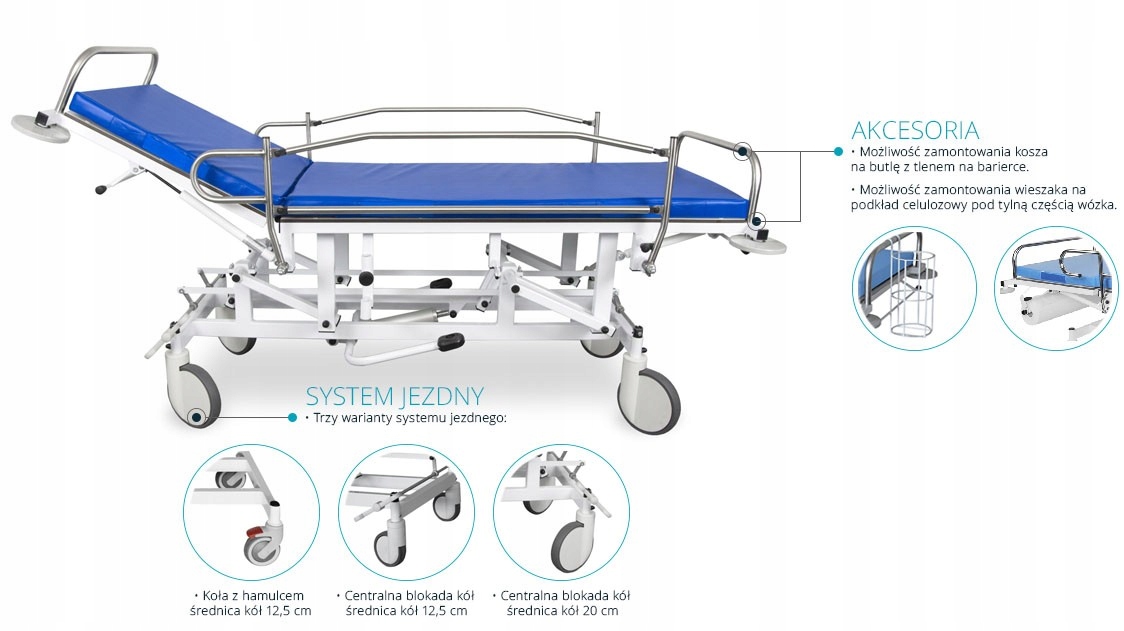 AKCESORIA

• Możliwość zamontowania kosza na butlę z tlenem na barierce.

• Możliwość zamontowania wieszaka na podkład celulozowy pod tylną częścią wózka.

SYSTEM JEZDNY

• Trzy warianty systemu jezdnego:

• Koła z hamulcem średnica kół 12,5 cm

• Centralna blokada kół średnica kół 12,5 cm

• Centralna blokada kół średnica kół 20 cm