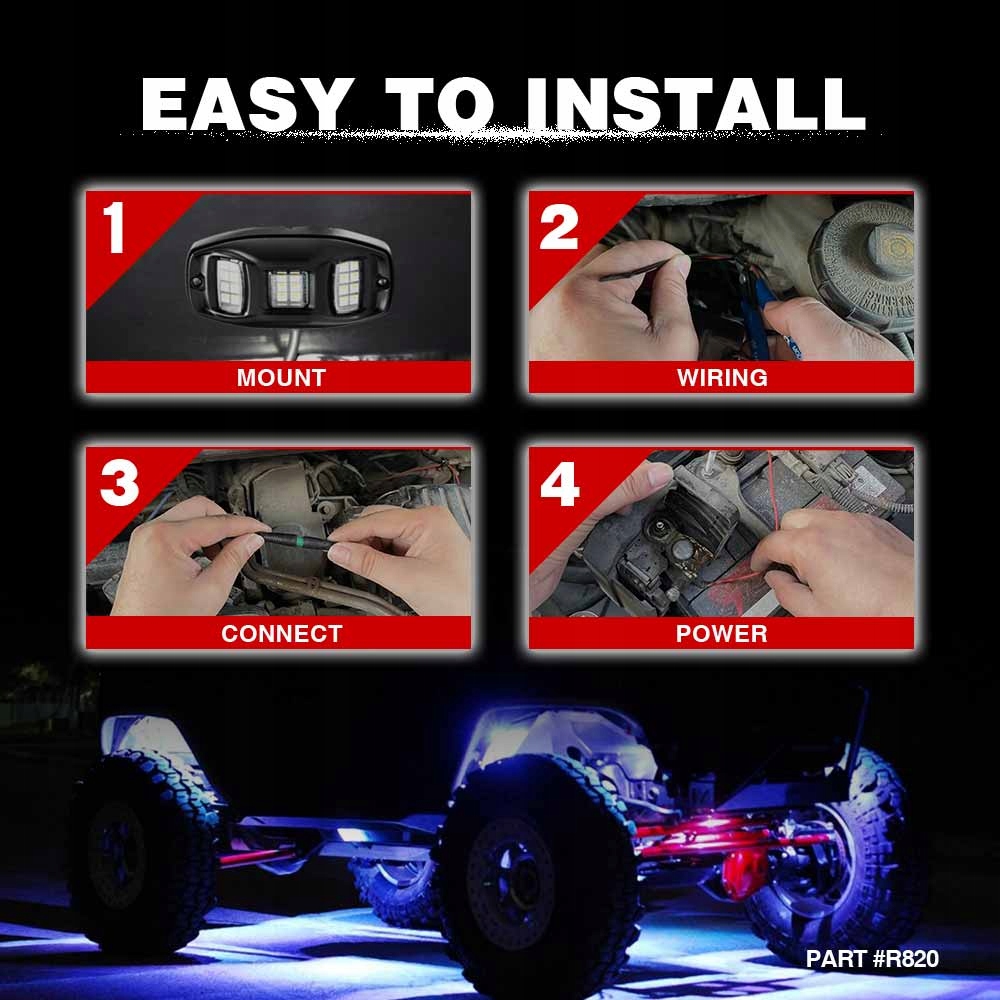 EASY TO INSTALL

1
MOUNT

2
WIRING

3
CONNECT

4
POWER

PART #R820