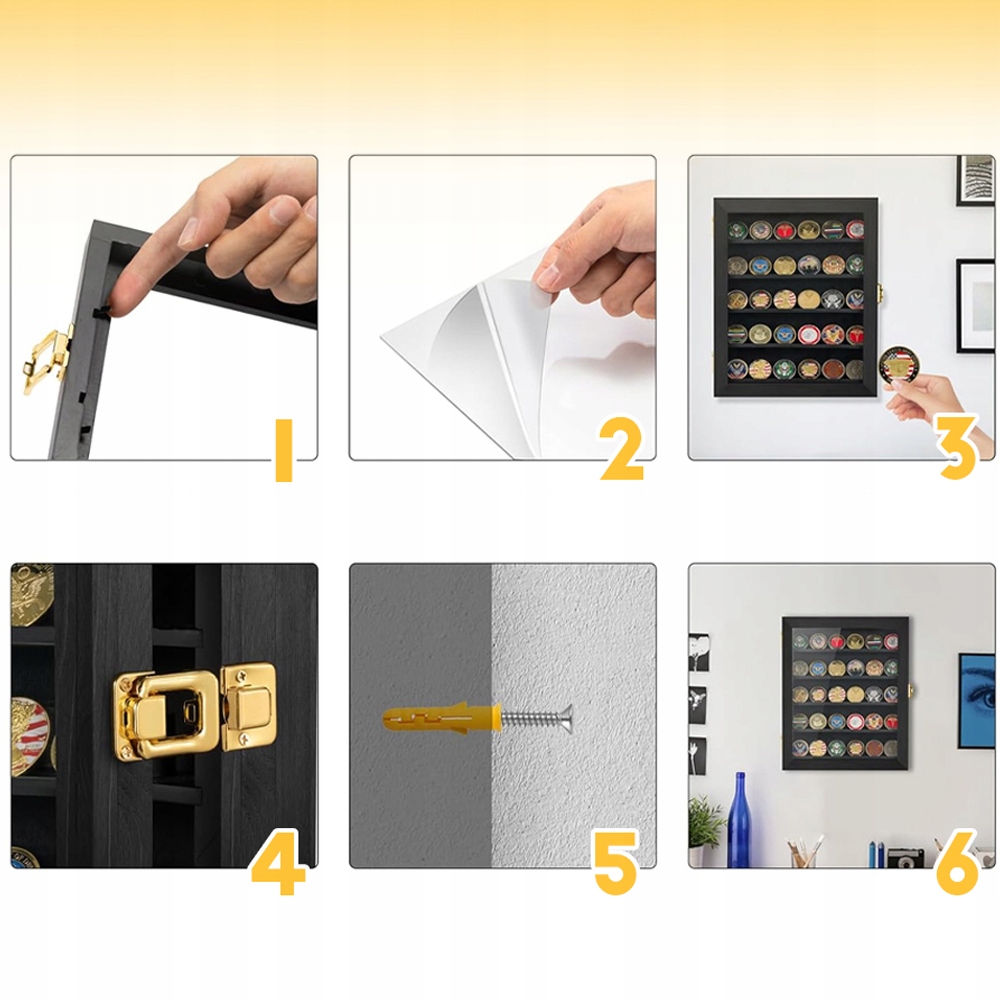 1

2

3

4

5

6