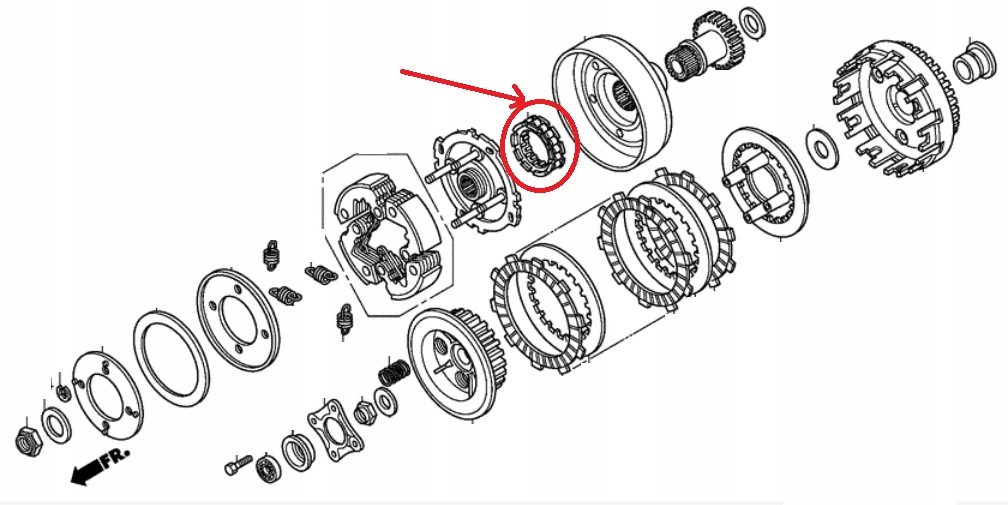 FR.