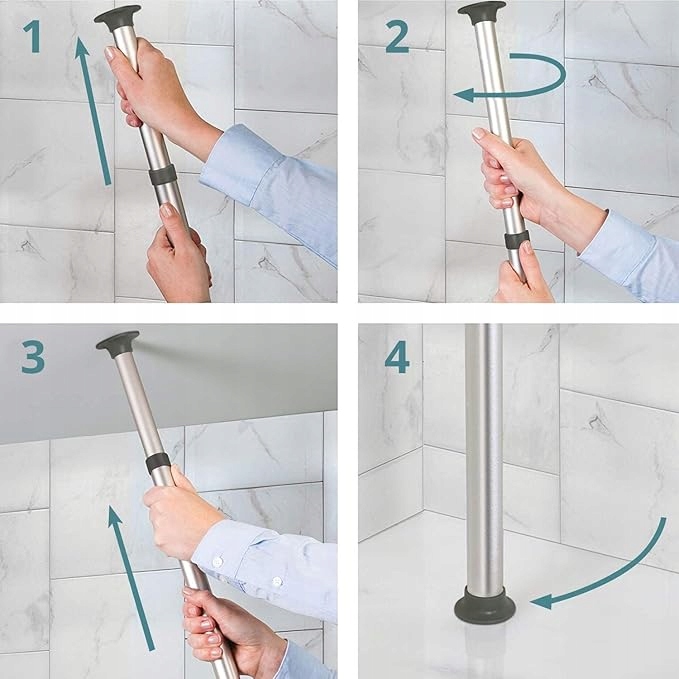 1

2

3

4