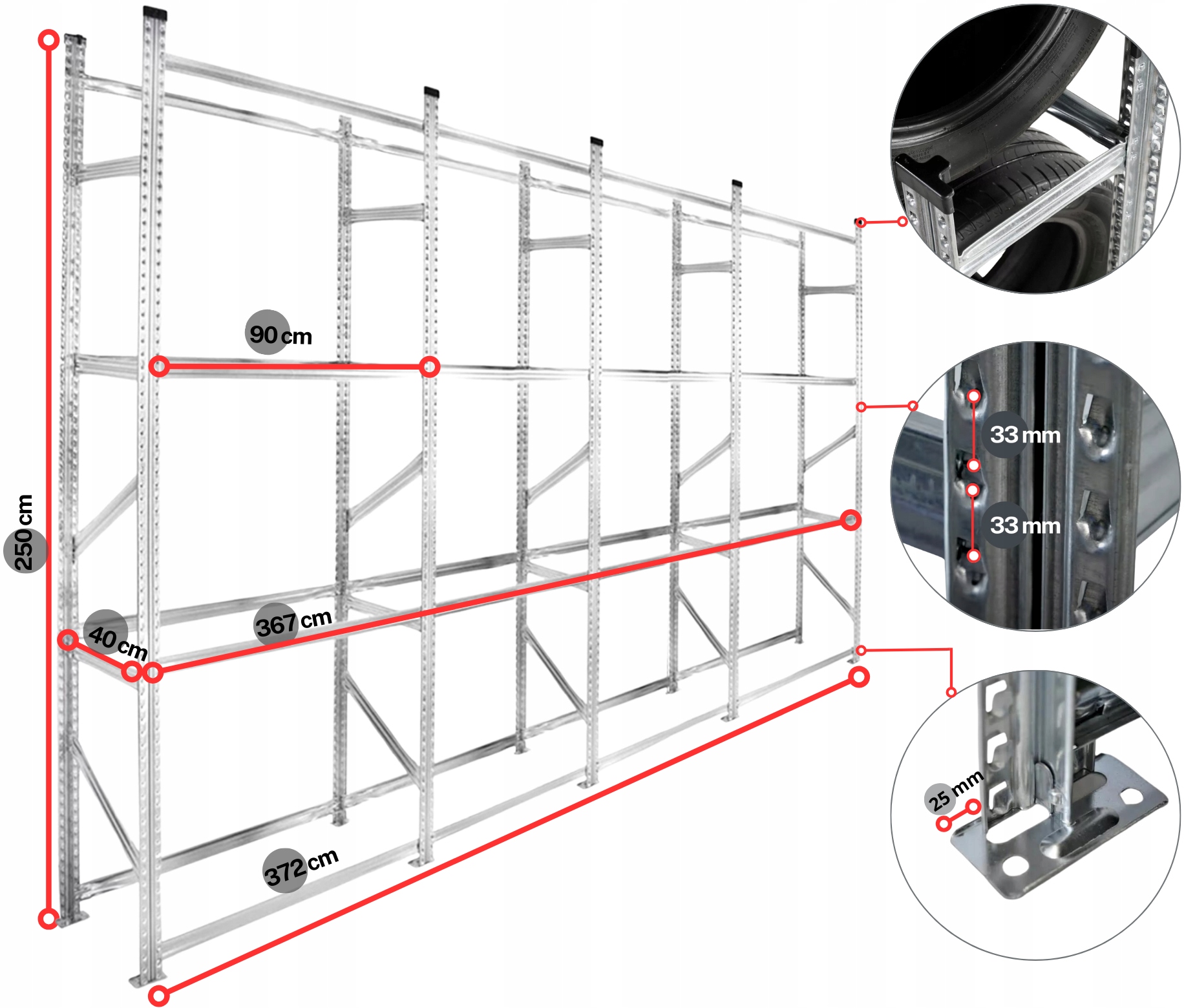 250 cm

90 cm

367 cm

40 cm

372 cm

33 mm

33 mm

25 mm