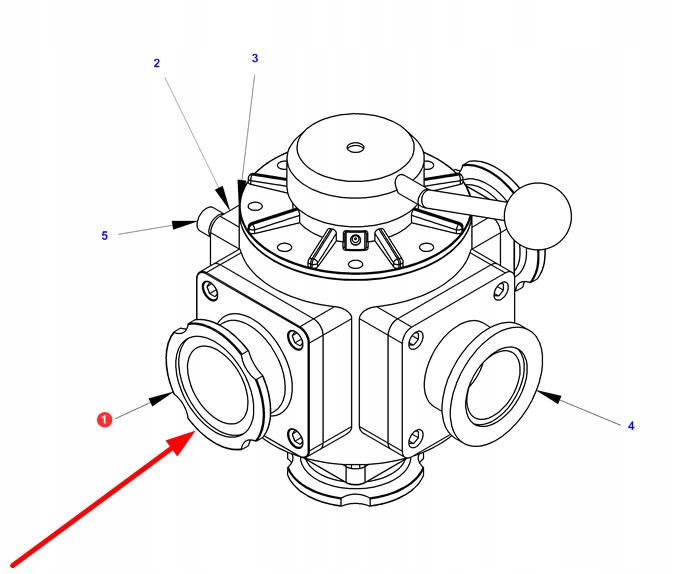 2
3
5
1
4