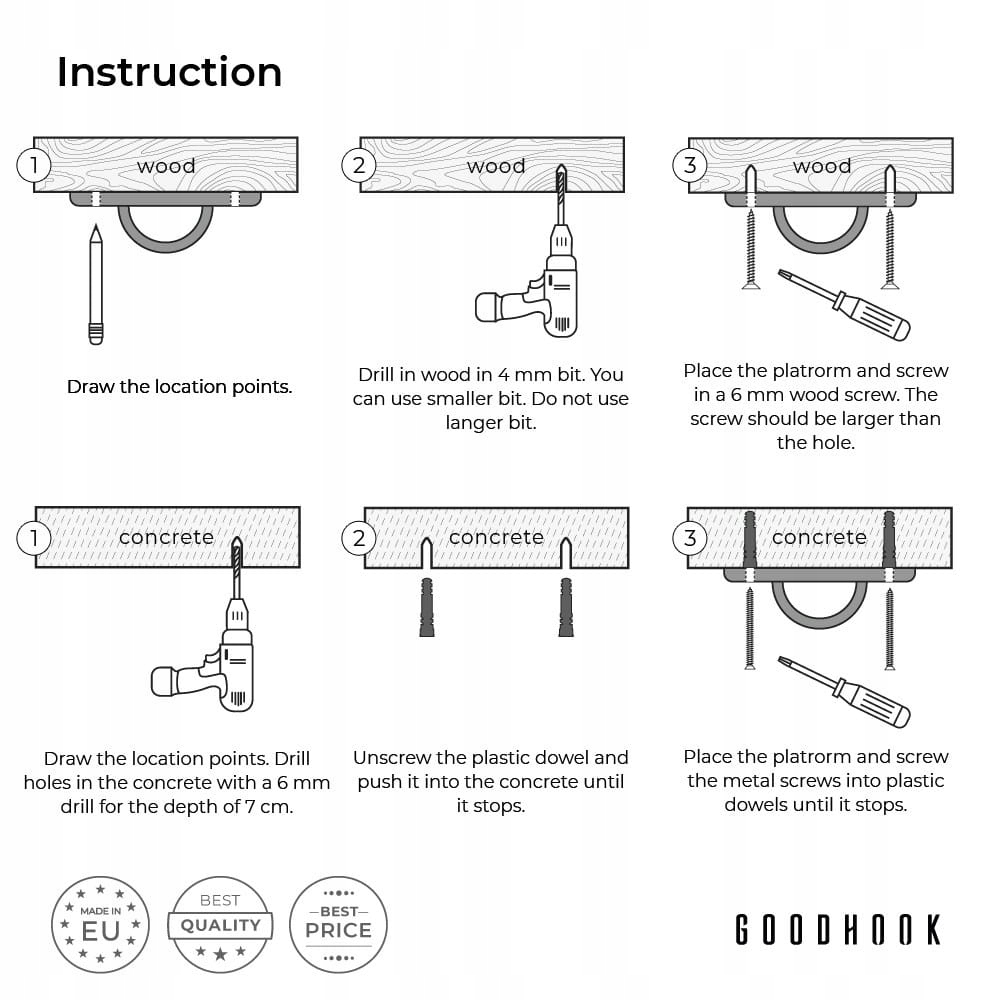 Instruction

1 wood

Draw the location points.

2 wood

Drill in wood in 4 mm bit. You can use smaller bit. Do not use langer bit.

3 wood

Place the platrorm and screw in a 6 mm wood screw. The screw should be larger than the hole.

1 concrete

Draw the location points. Drill holes in the concrete with a 6 mm drill for the depth of 7 cm.

2 concrete

Unscrew the plastic dowel and push it into the concrete until it stops.

3 concrete

Place the platrorm and screw the metal screws into plastic dowels until it stops.

MADE IN EU

BEST QUALITY

BEST PRICE

GOODHOOK