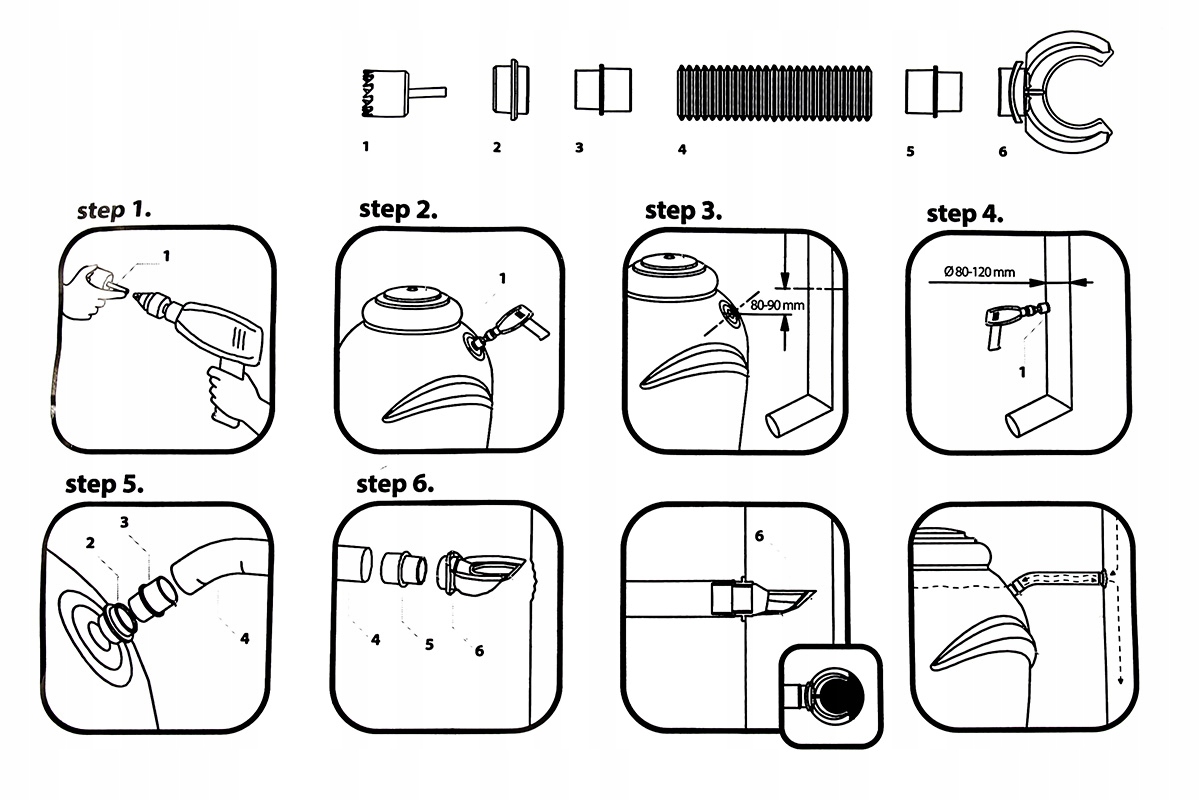 1 2 3 4 5 6

step 1.
1

step 2.
1

step 3.
80-90 mm

step 4.
Ø 80-120 mm
1

step 5.
2
3
4

step 6.
4
5
6

6