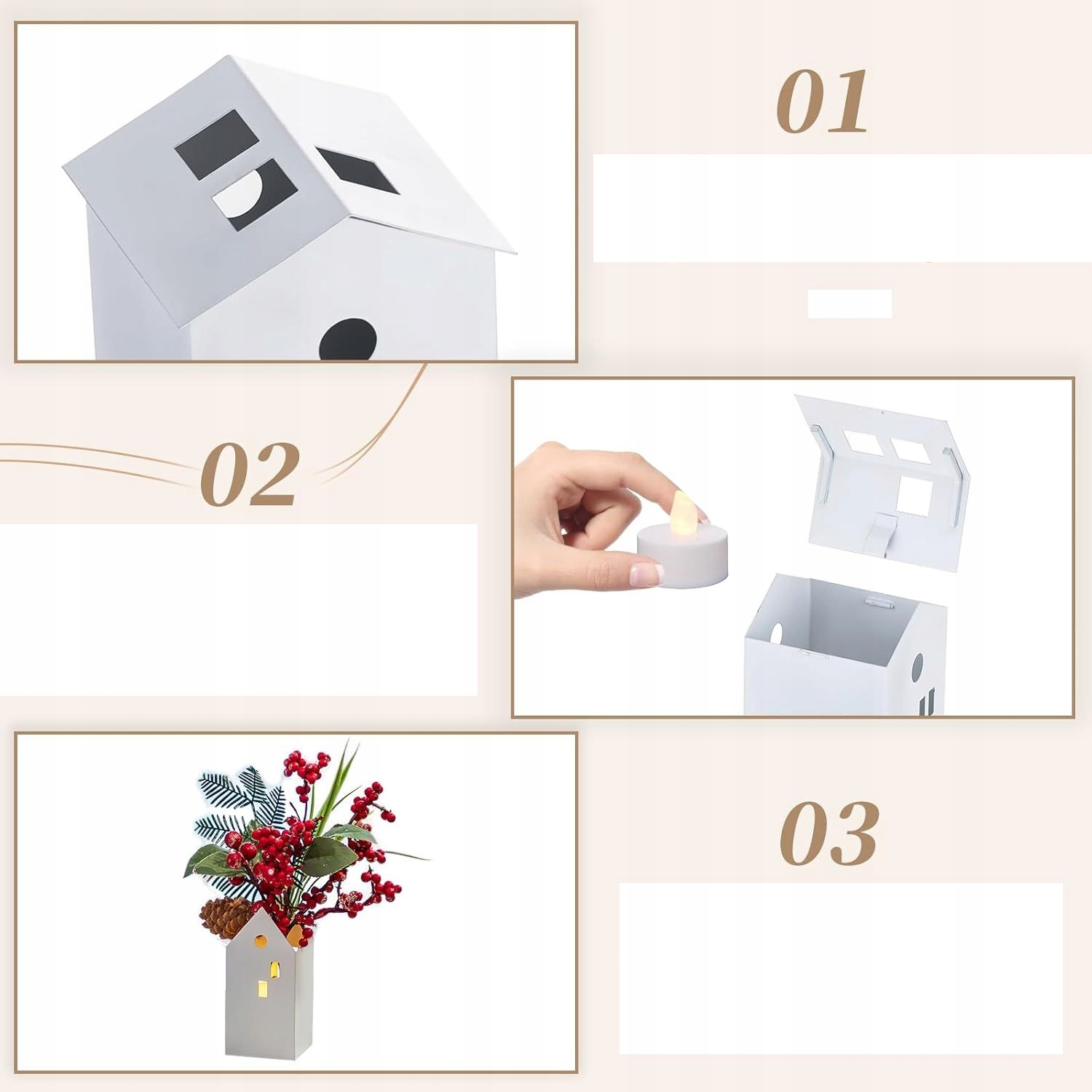 01

02

03