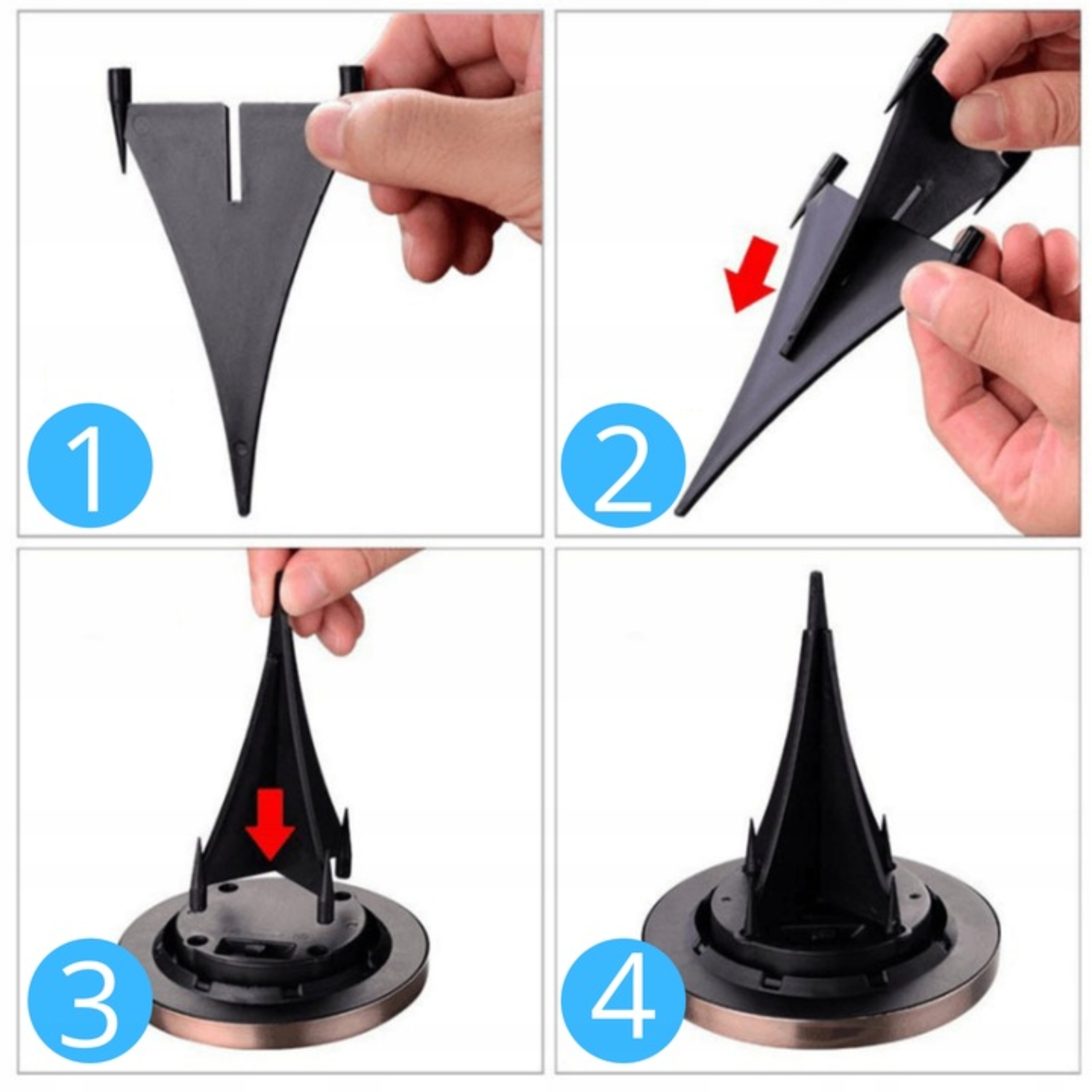 1

2

3

4