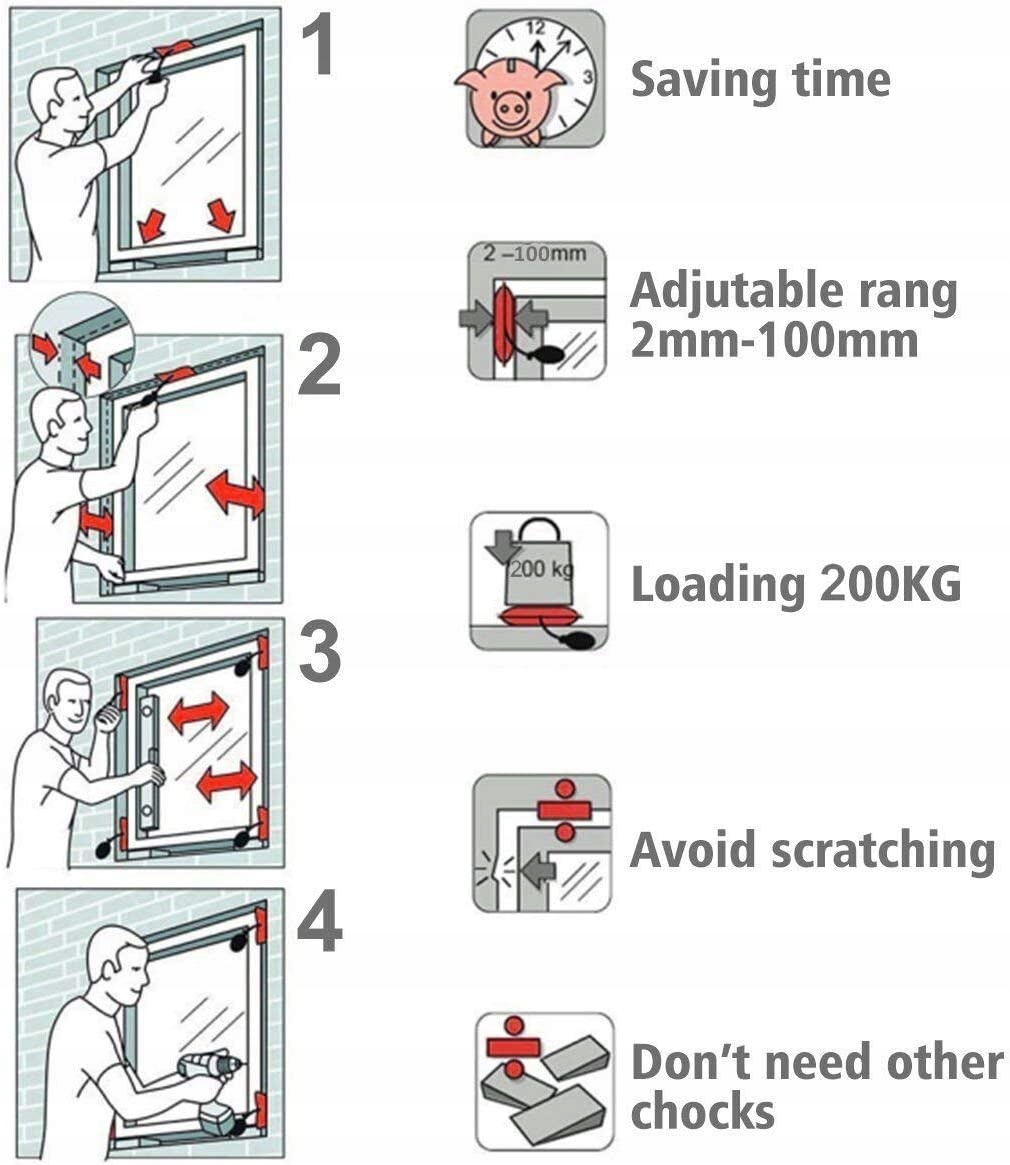 1

2

3

4

12

3

Saving time

2 –100mm

Adjutable rang 2mm-100mm

200 kg

Loading 200KG

Avoid scratching

Don't need other chocks