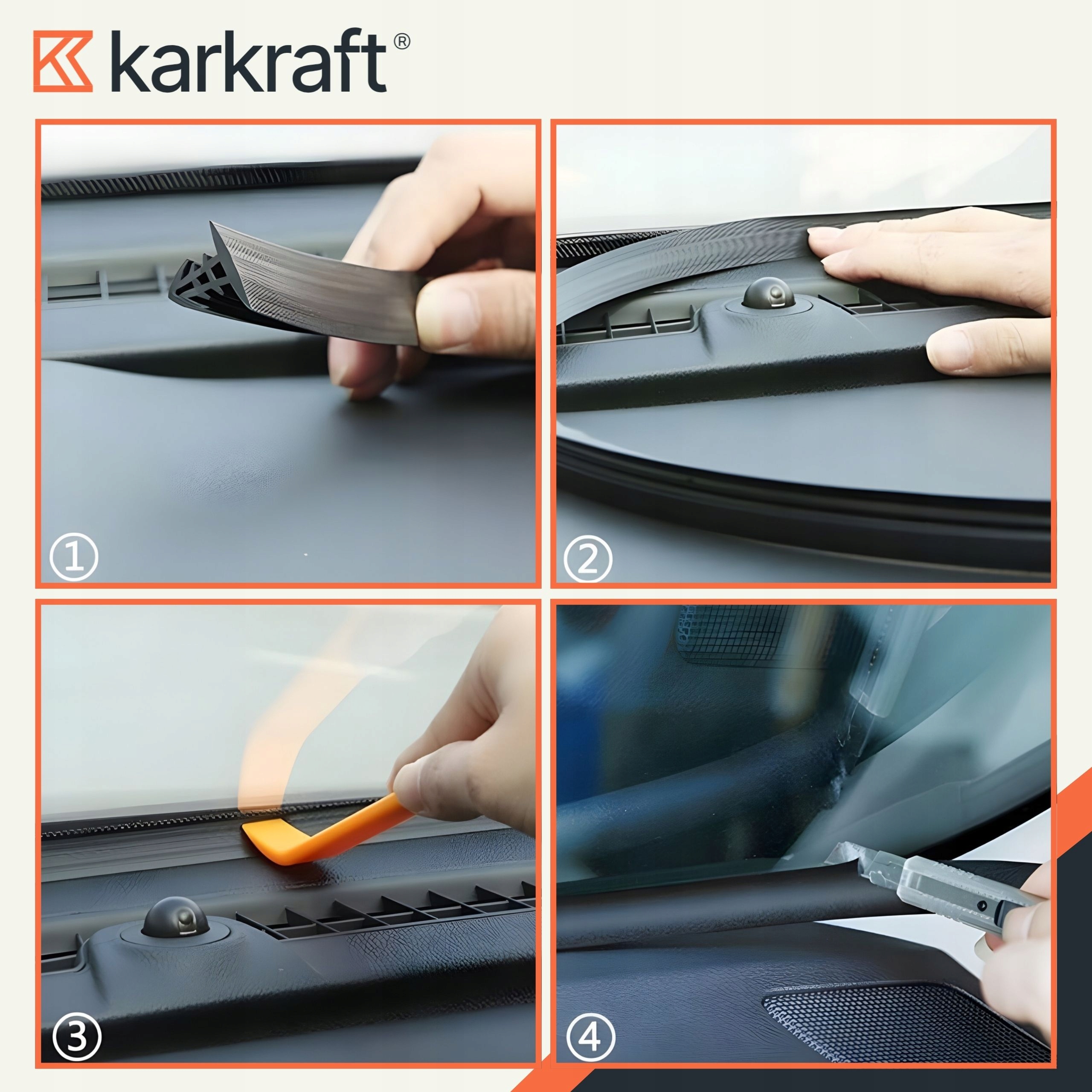 karkraft®

①

②

③

④