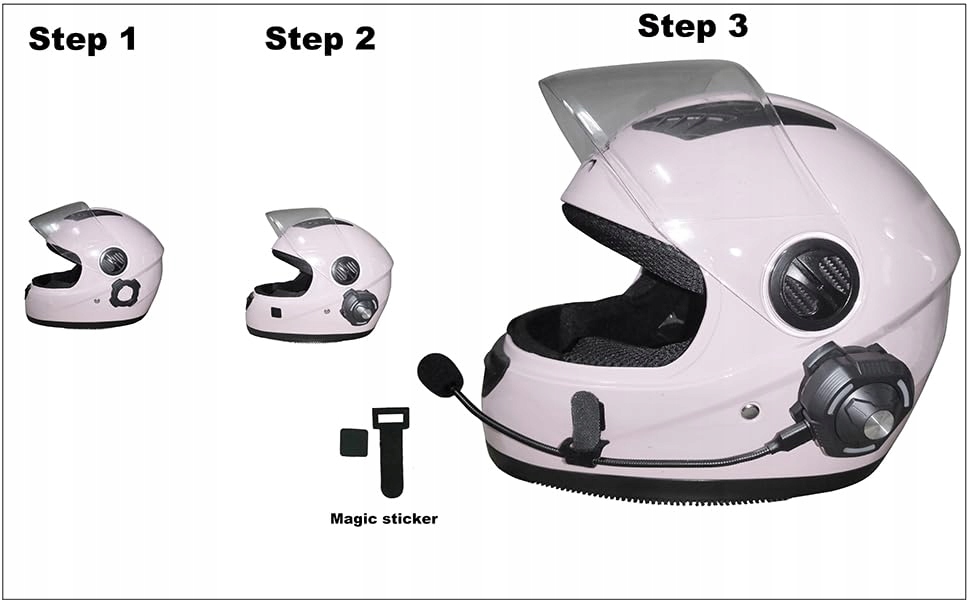 Step 1

Step 2

Step 3

Magic sticker