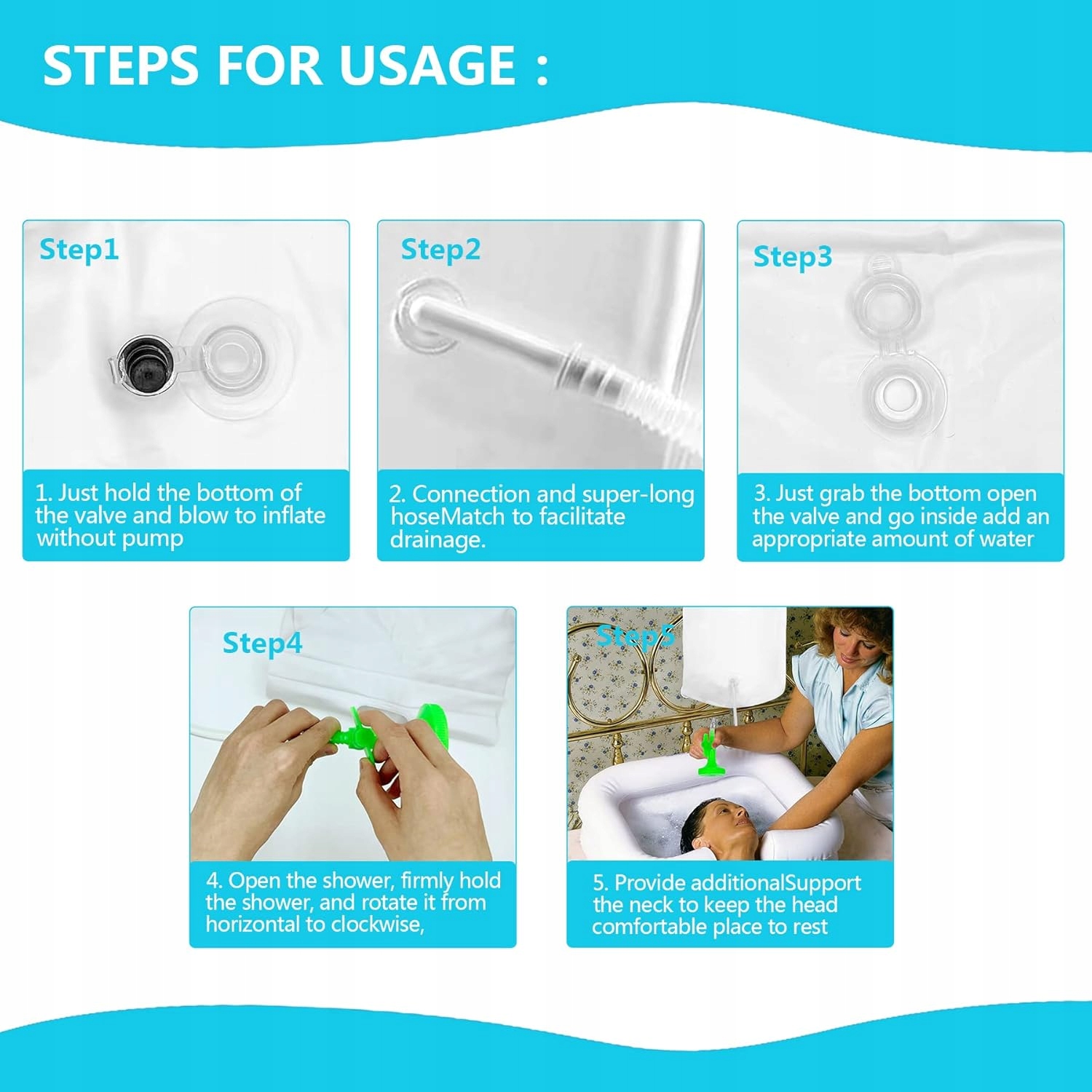 STEPS FOR USAGE :

Step1

1. Just hold the bottom of the valve and blow to inflate without pump

Step2

2. Connection and super-long hoseMatch to facilitate drainage.

Step3

3. Just grab the bottom open the valve and go inside add an appropriate amount of water

Step4

4. Open the shower, firmly hold the shower, and rotate it from horizontal to clockwise,

Step5

5. Provide additionalSupport the neck to keep the head comfortable place to rest