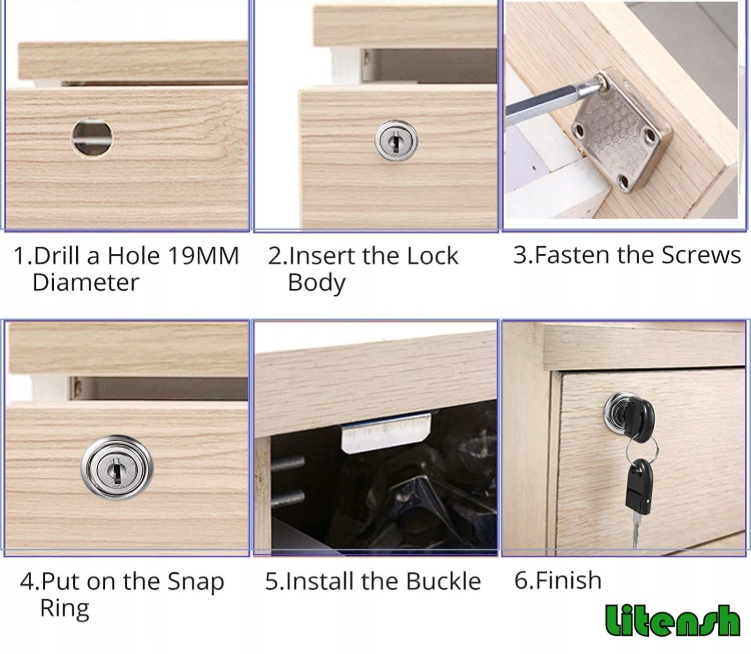 1.Drill a Hole 19MM Diameter

2.Insert the Lock Body

3.Fasten the Screws

4.Put on the Snap Ring

5.Install the Buckle

6.Finish

Litensh