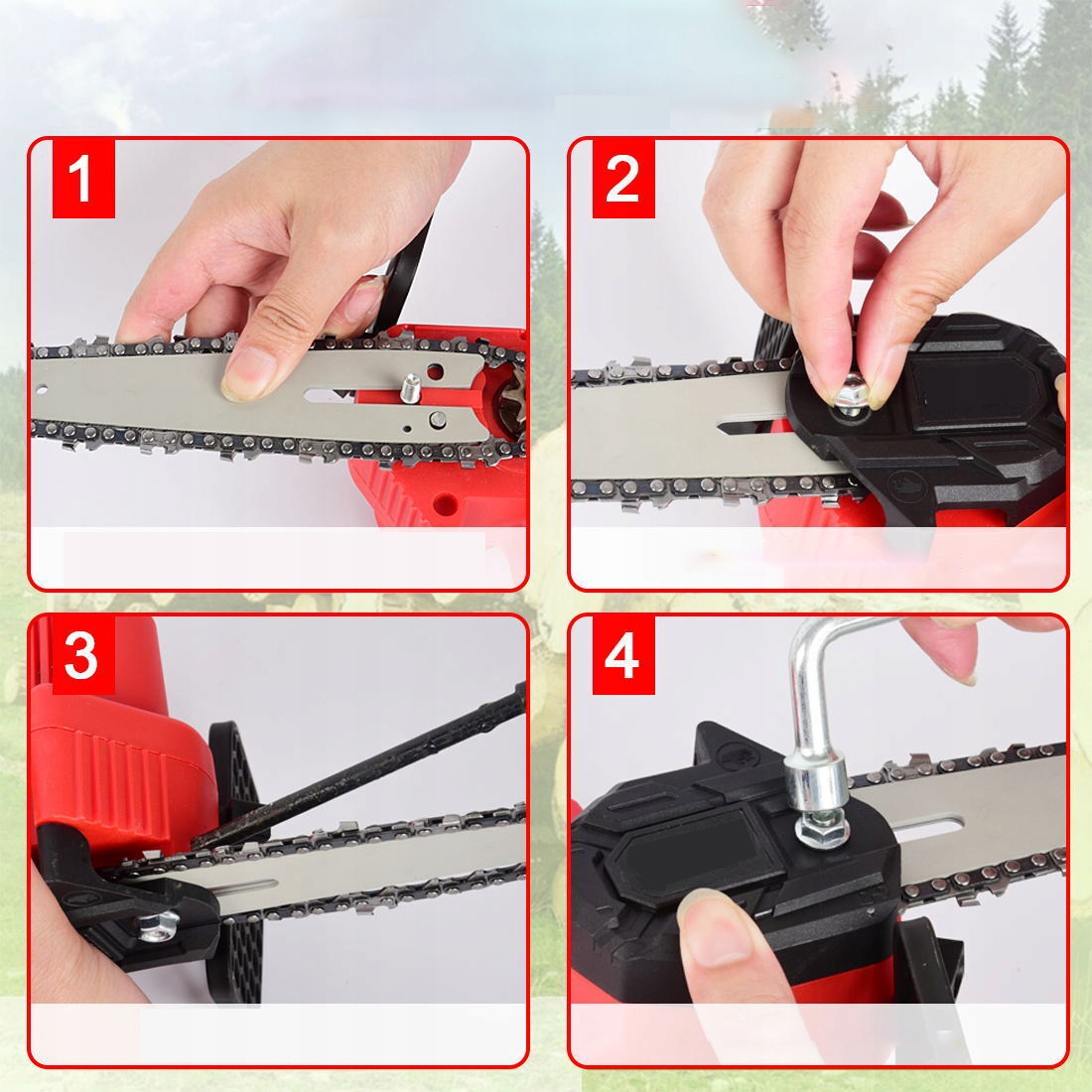 1

2

3

4