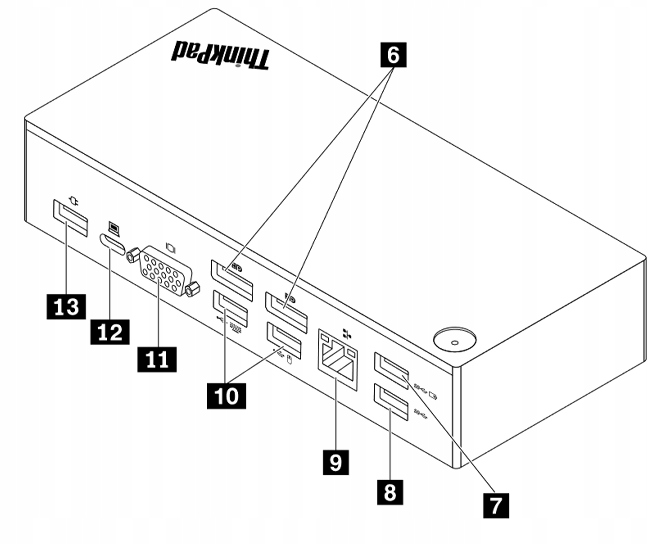 ThinkPad
6
13
12
11
10
9
8
7