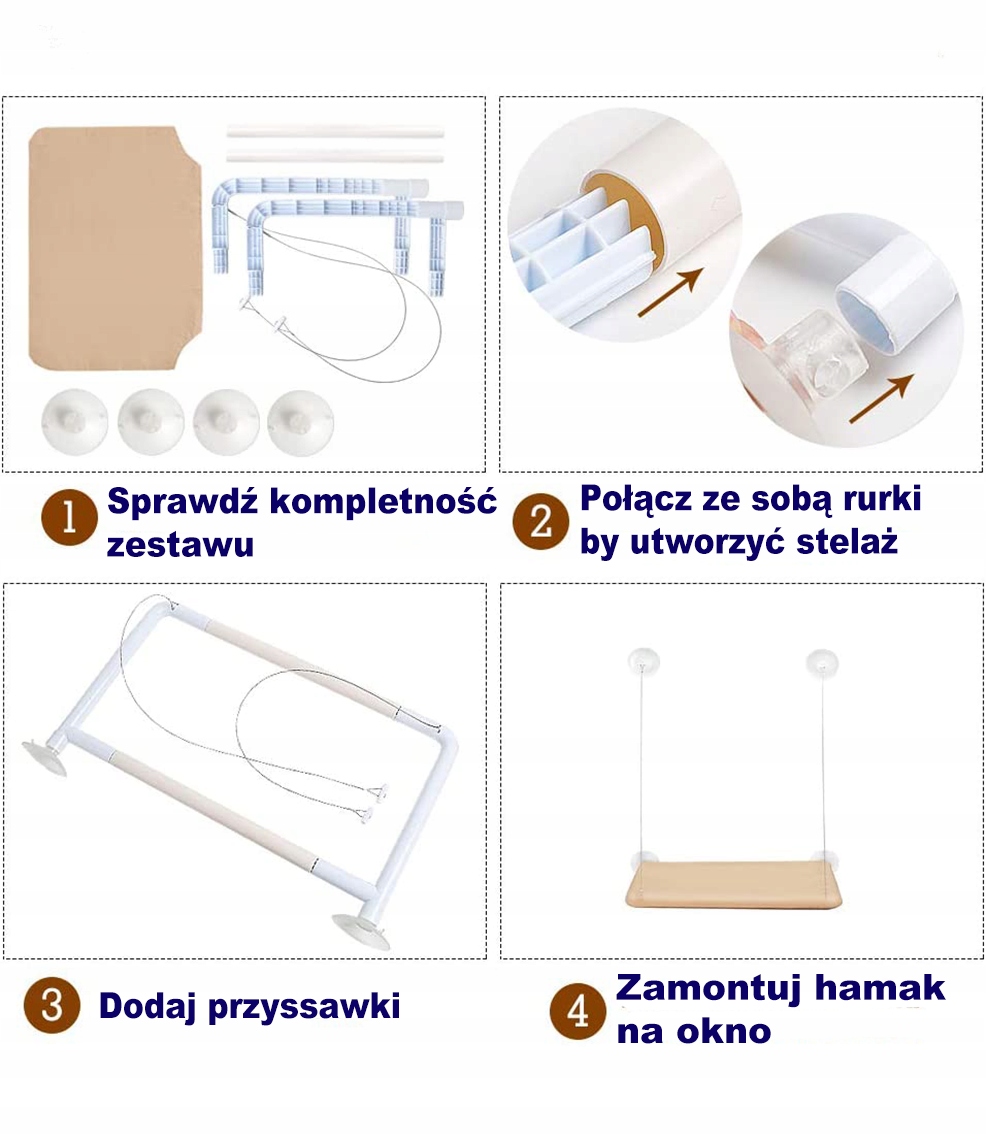 1 Sprawdź kompletność zestawu

2 Połącz ze sobą rurki by utworzyć stelaż

3 Dodaj przyssawki

4 Zamontuj hamak na okno