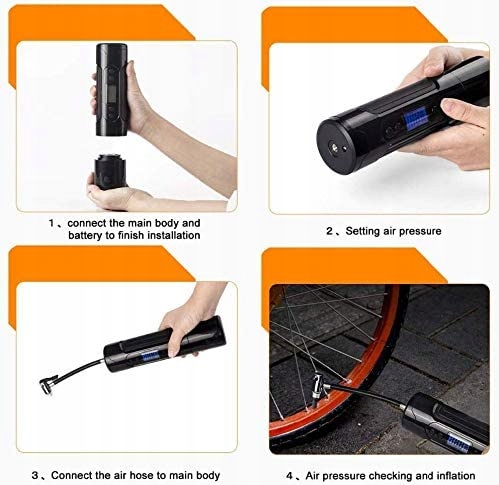 1、connect the main body and battery to finish installation

2、Setting air pressure

3、Connect the air hose to main body

4、Air pressure checking and inflation