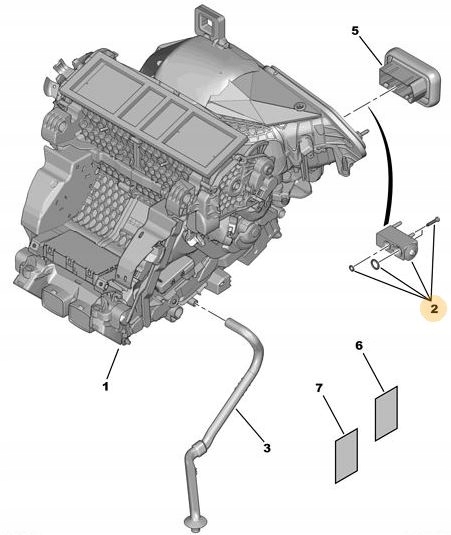 5
2
6
7
1
3