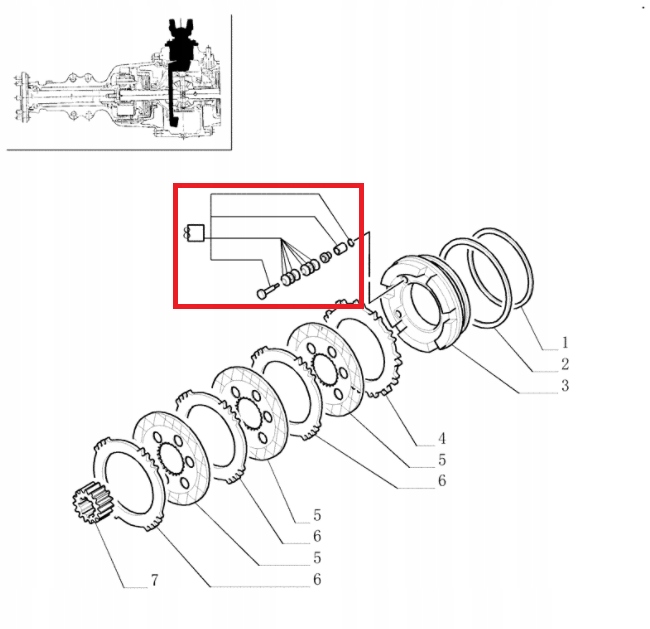 8

1
2
3
4
5
6
5
6
5
6
7