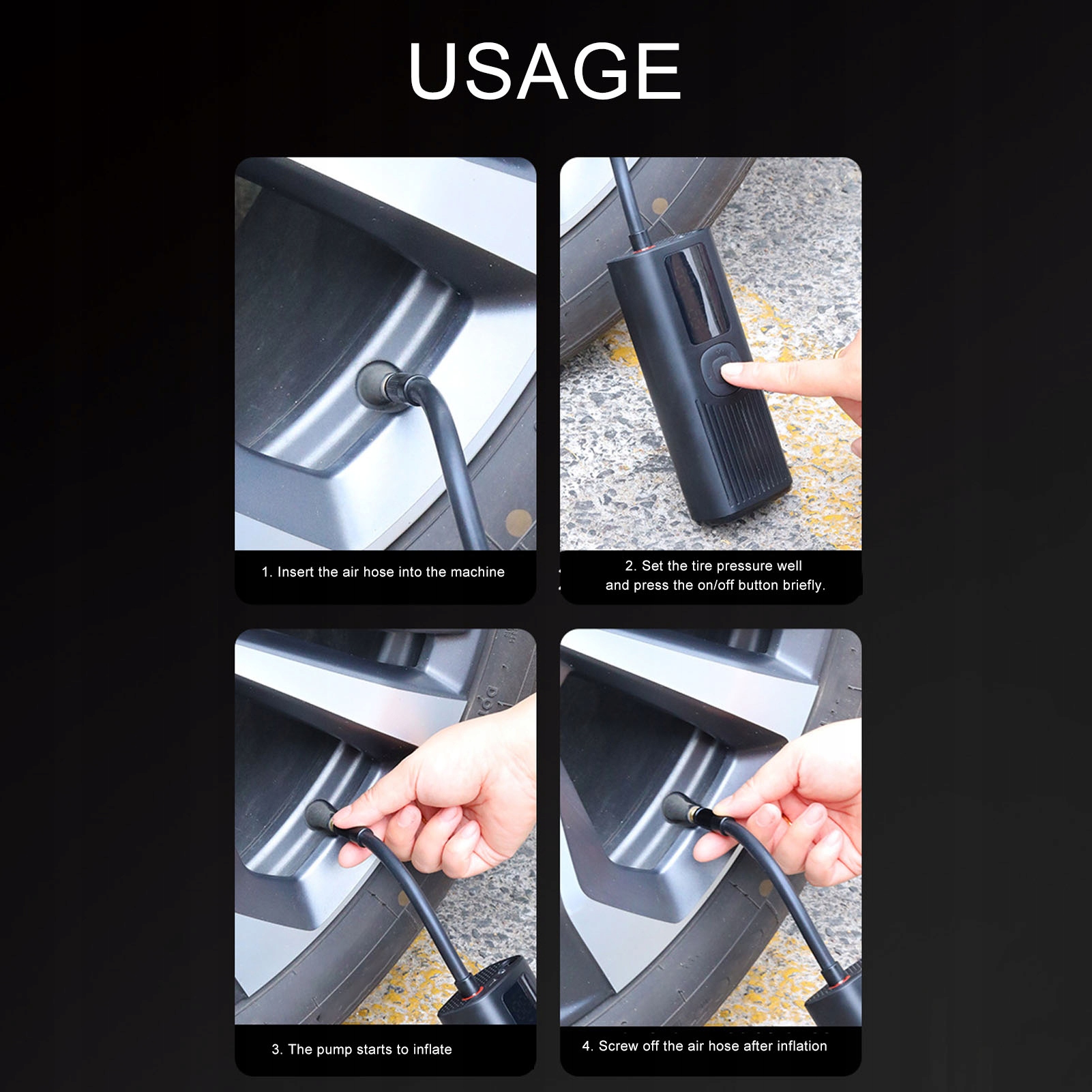 USAGE

1. Insert the air hose into the machine

2. Set the tire pressure well and press the on/off button briefly.

3. The pump starts to inflate

4. Screw off the air hose after inflation