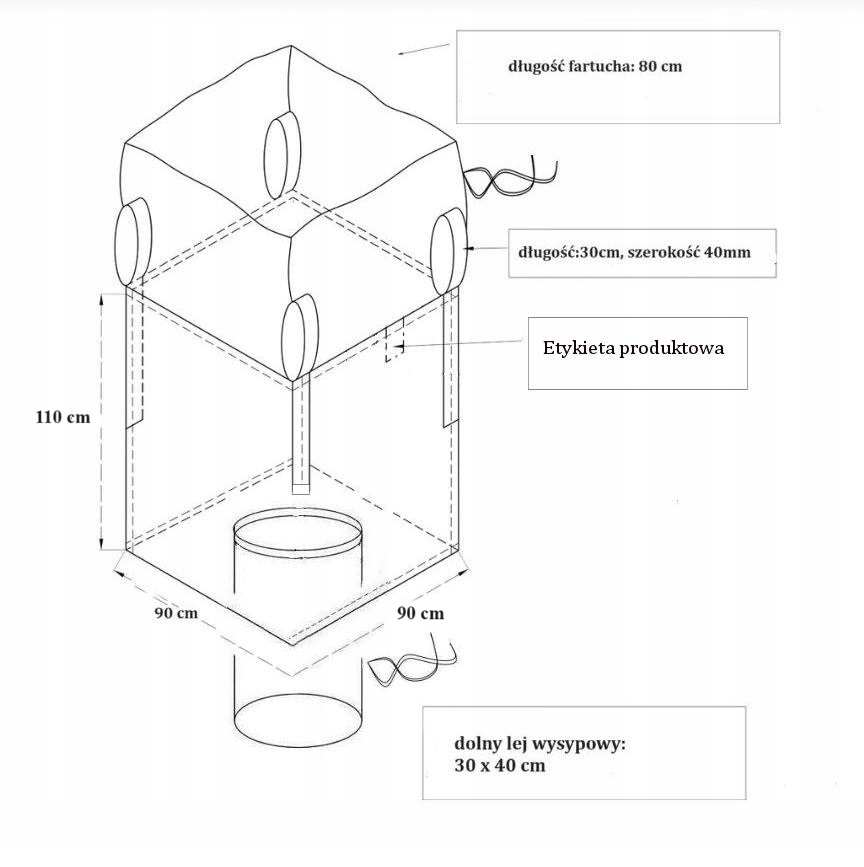 długość fartucha: 80 cm

długość:30cm, szerokość 40mm

Etykieta produktowa

110 cm

90 cm

90 cm

dolny lej wysypowy:
30 x 40 cm