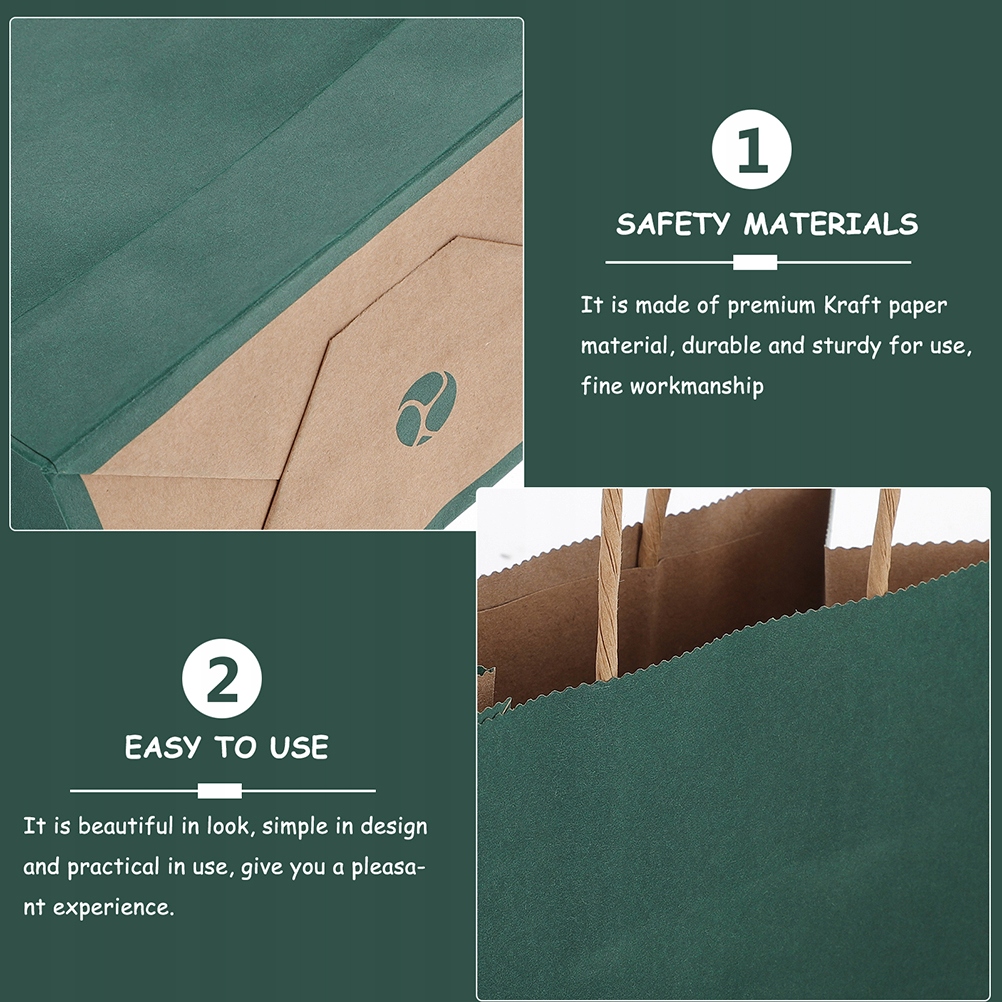 1

SAFETY MATERIALS

It is made of premium Kraft paper material, durable and sturdy for use, fine workmanship

2

EASY TO USE

It is beautiful in look, simple in design and practical in use, give you a pleasant experience.