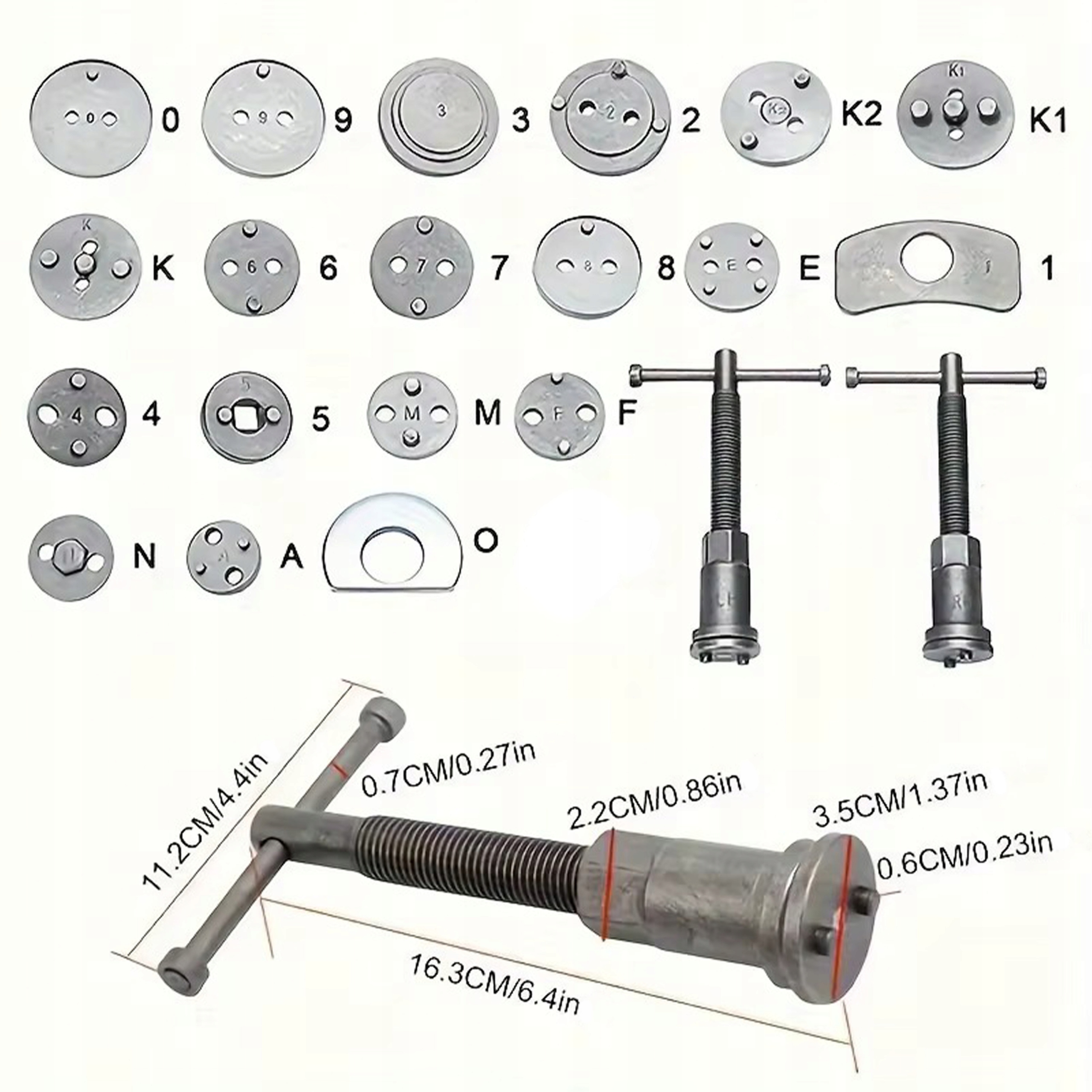 0 9 3 2 K2 K1

K 6 7 8 E 1

4 5 M F

N A O

11.2CM/4.4in
0.7CM/0.27in
2.2CM/0.86in
3.5CM/1.37in
0.6CM/0.23in
16.3CM/6.4in