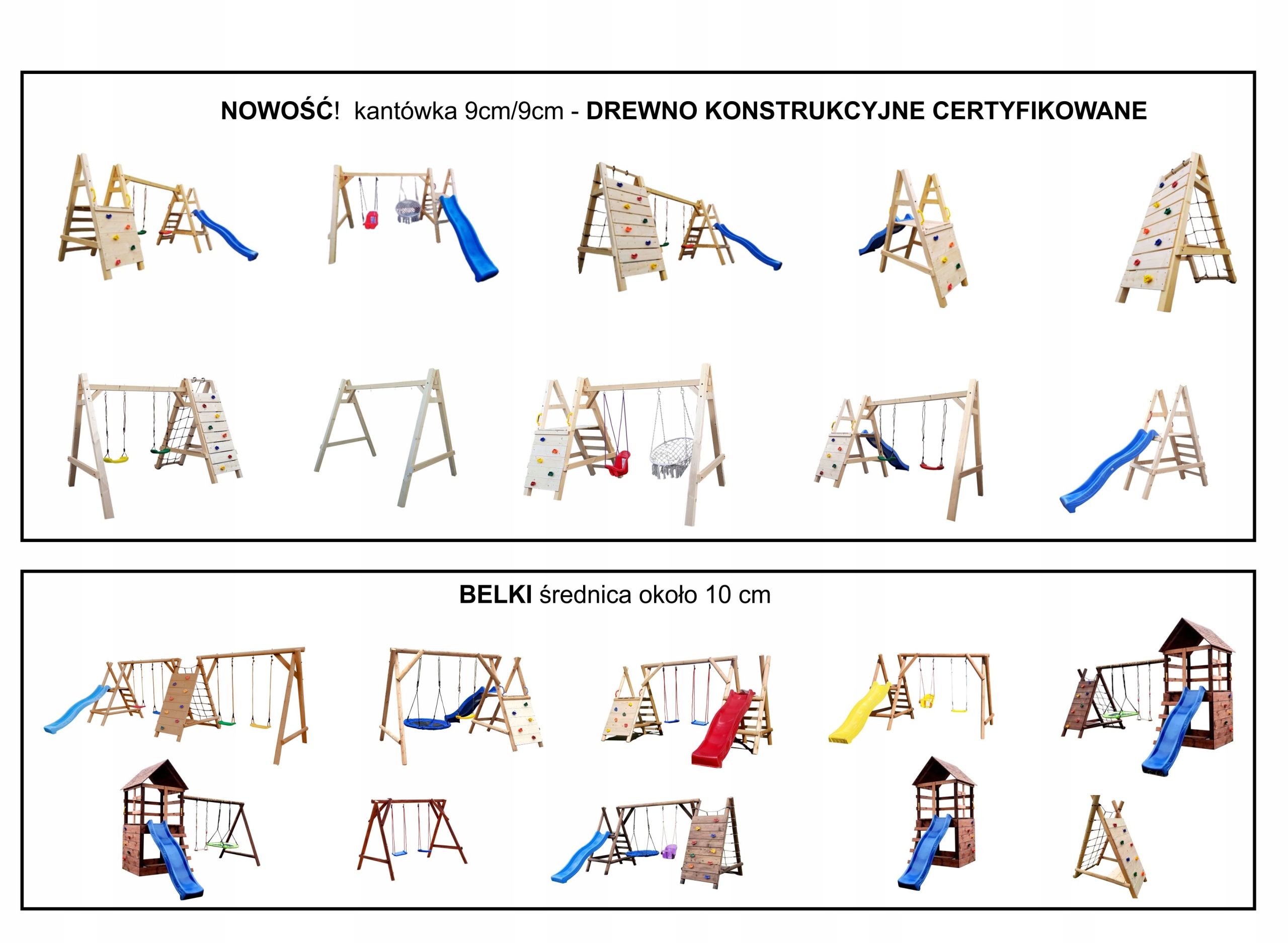 NOWOŚĆ! kantówka 9cm/9cm - DREWNO KONSTRUKCYJNE CERTYFIKOWANE

BELKI średnica około 10 cm