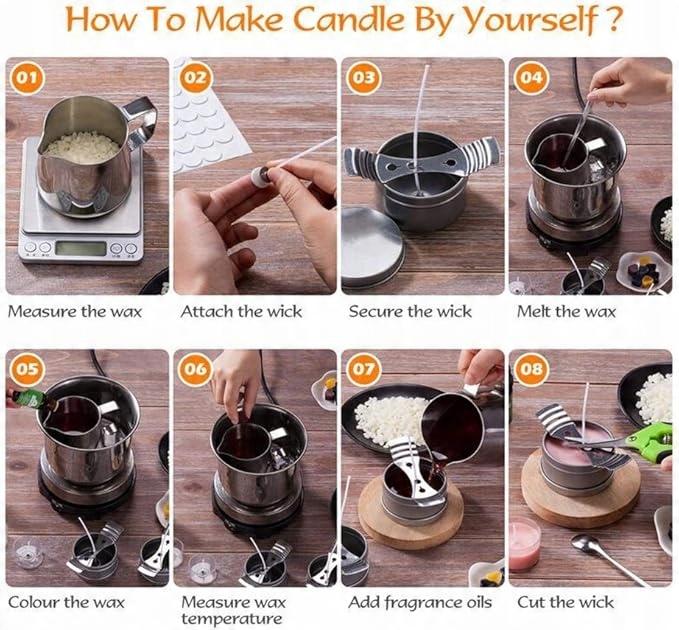 How To Make Candle By Yourself ?

01
Measure the wax

02
Attach the wick

03
Secure the wick

04
Melt the wax

05
Colour the wax

06
Measure wax temperature

07
Add fragrance oils

08
Cut the wick