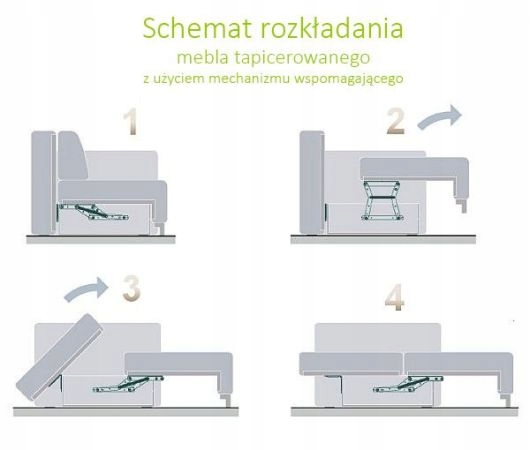 Schemat rozkładania
mebla tapicerowanego
z użyciem mechanizmu wspomagającego

1

2

3

4