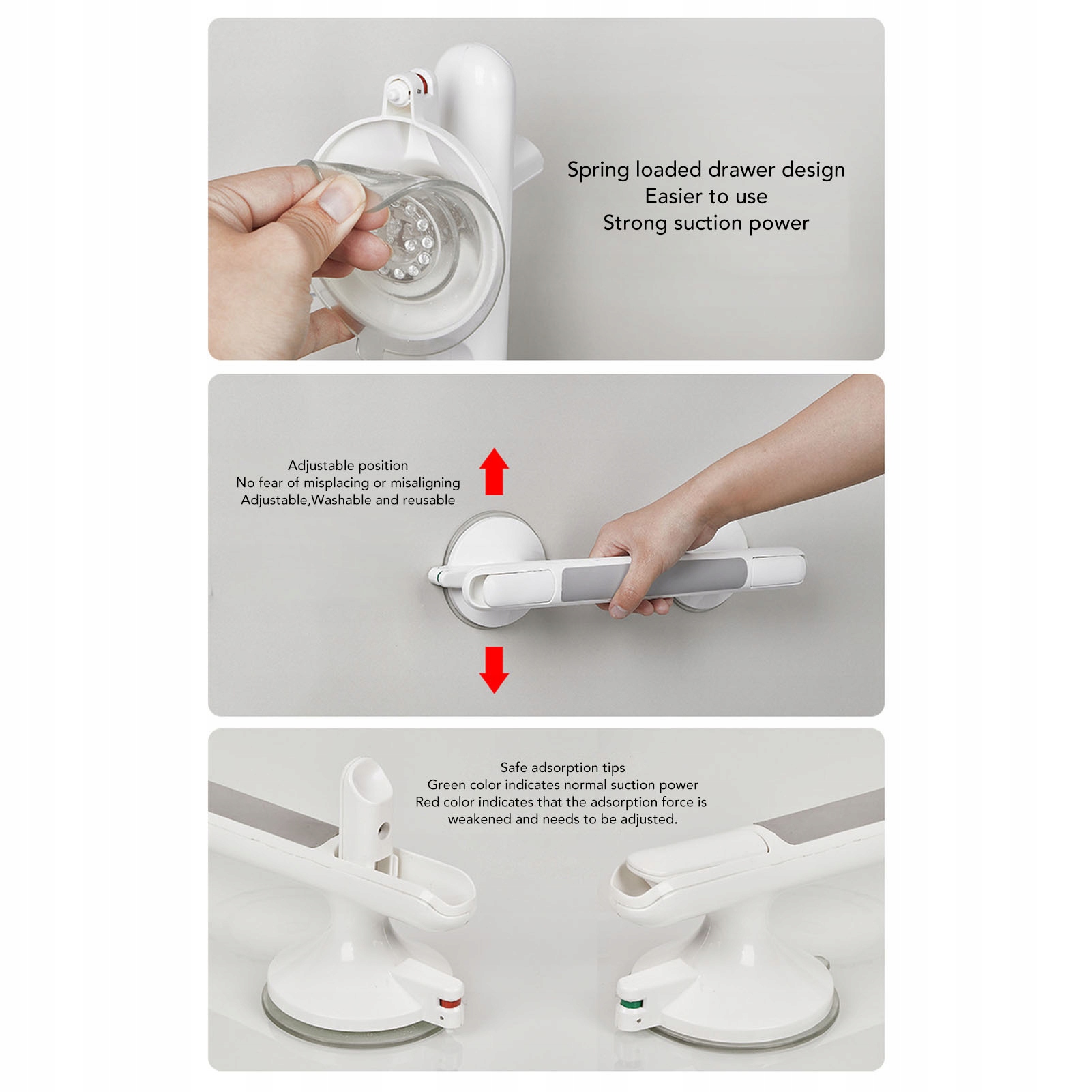 Spring loaded drawer design
Easier to use
Strong suction power

Adjustable position
No fear of misplacing or misaligning
Adjustable,Washable and reusable

Safe adsorption tips
Green color indicates normal suction power
Red color indicates that the adsorption force is weakened and needs to be adjusted.