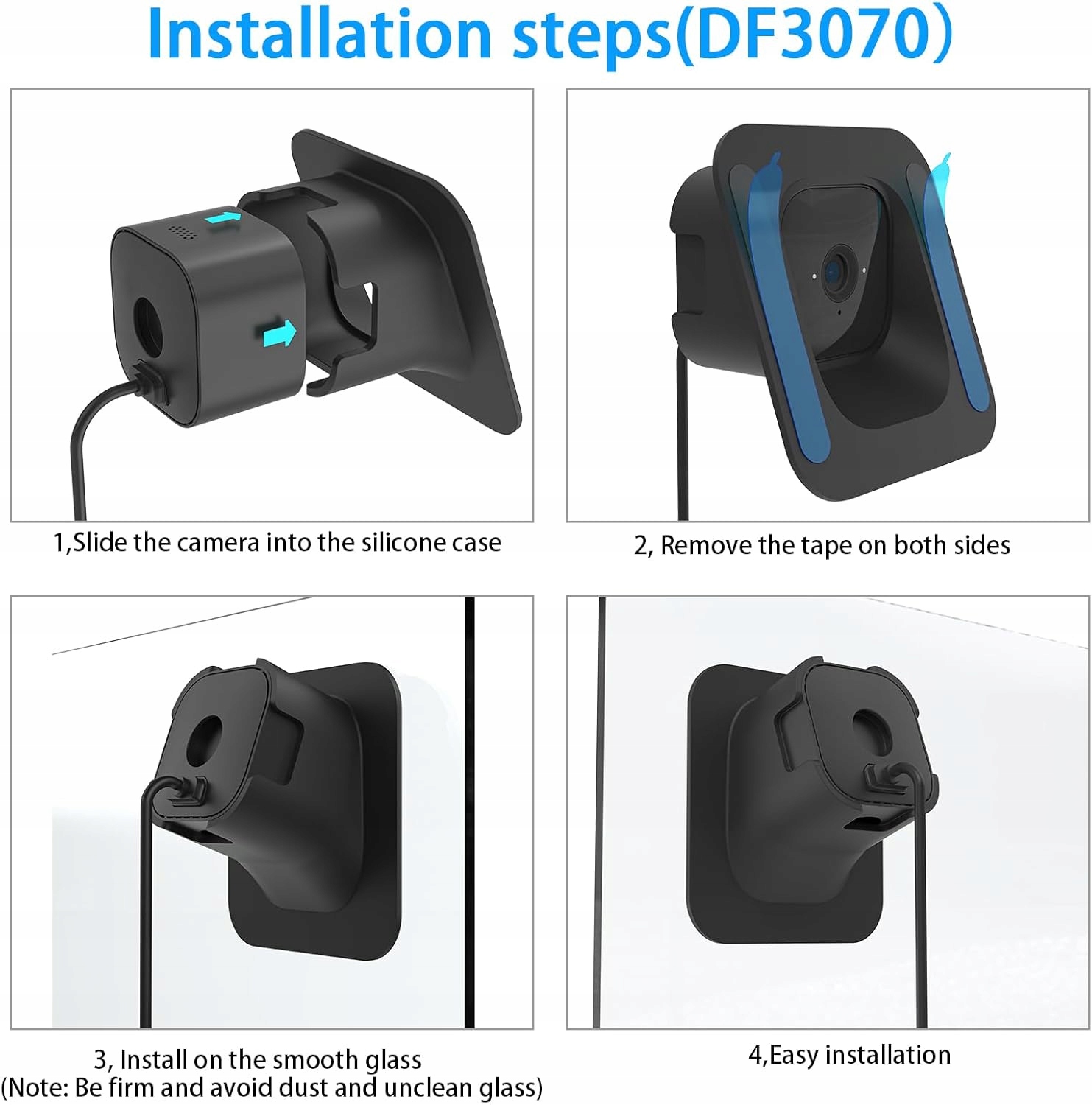 Installation steps(DF3070)

1,Slide the camera into the silicone case

2, Remove the tape on both sides

3, Install on the smooth glass
(Note: Be firm and avoid dust and unclean glass)

4,Easy installation