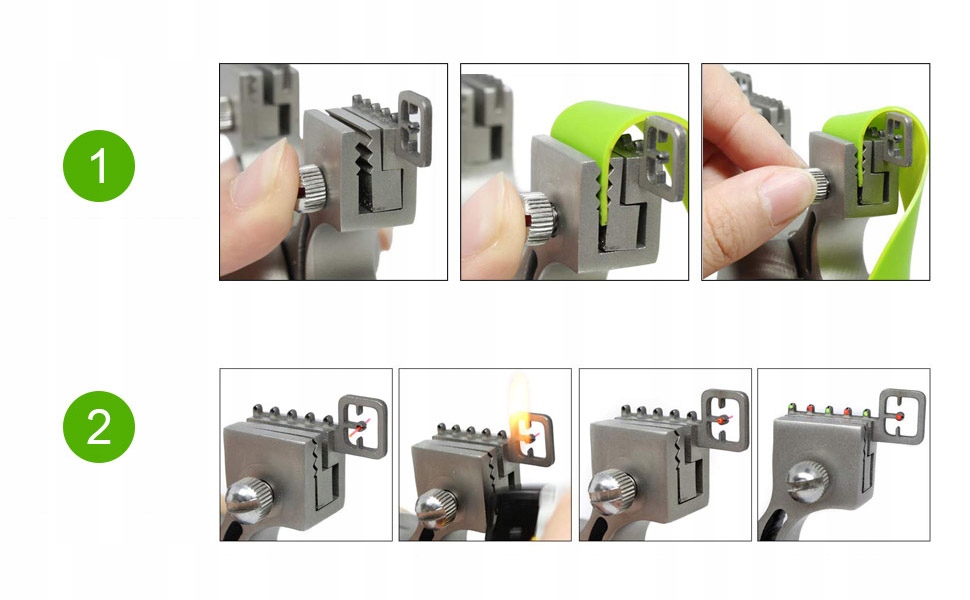 1

2