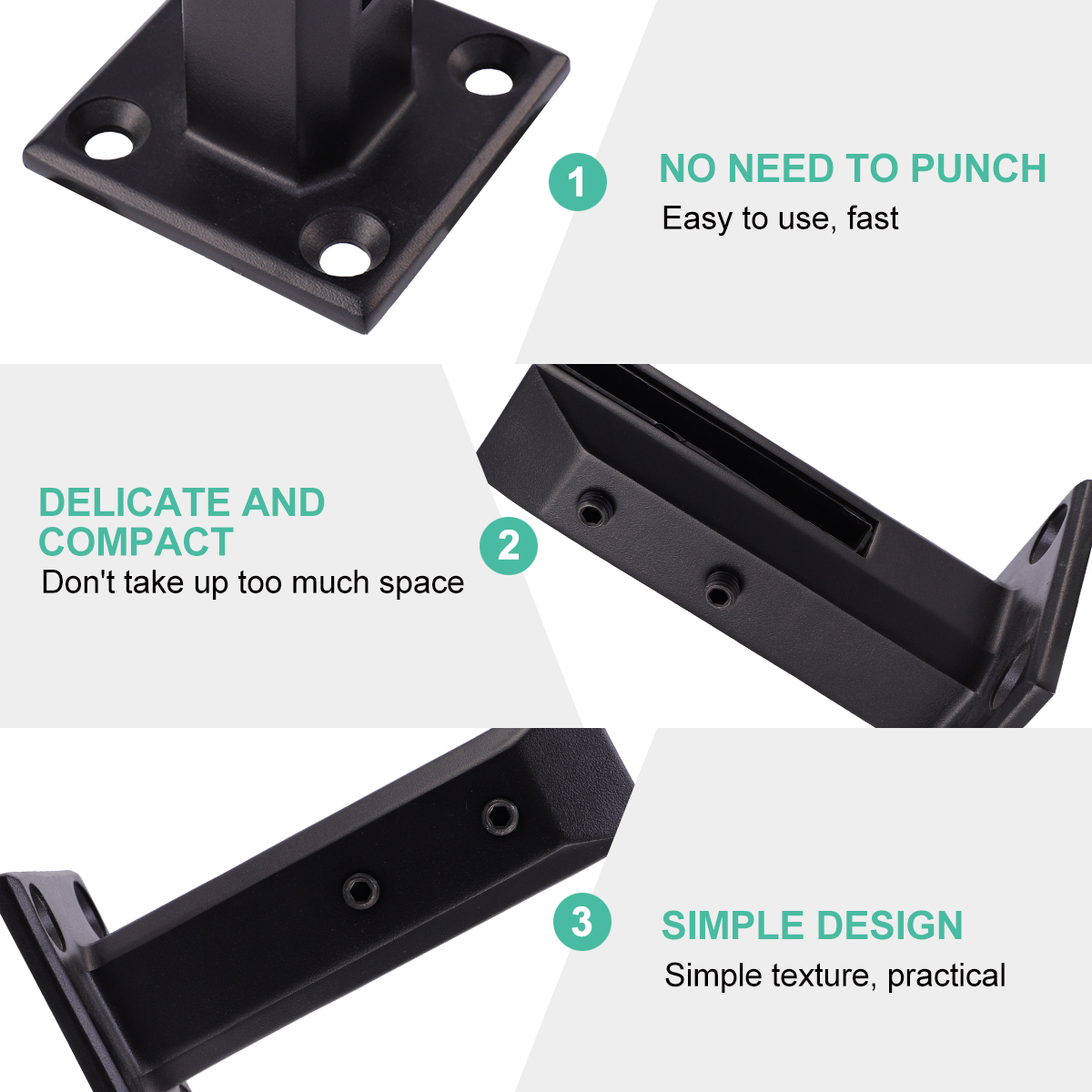 1
NO NEED TO PUNCH
Easy to use, fast

DELICATE AND COMPACT
Don't take up too much space
2

3
SIMPLE DESIGN
Simple texture, practical