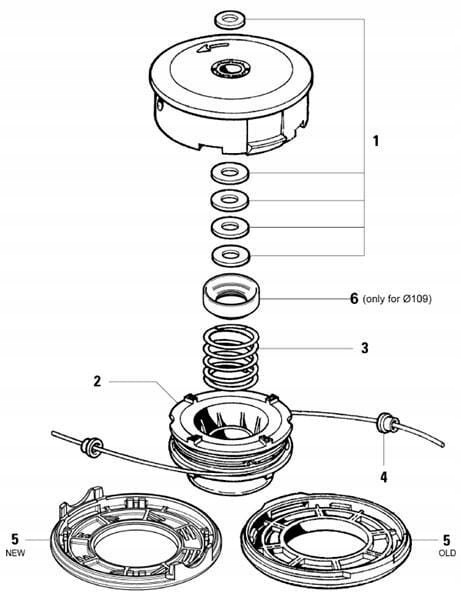 1

6 (only for Ø109)

3

2

4

5
NEW

5
OLD