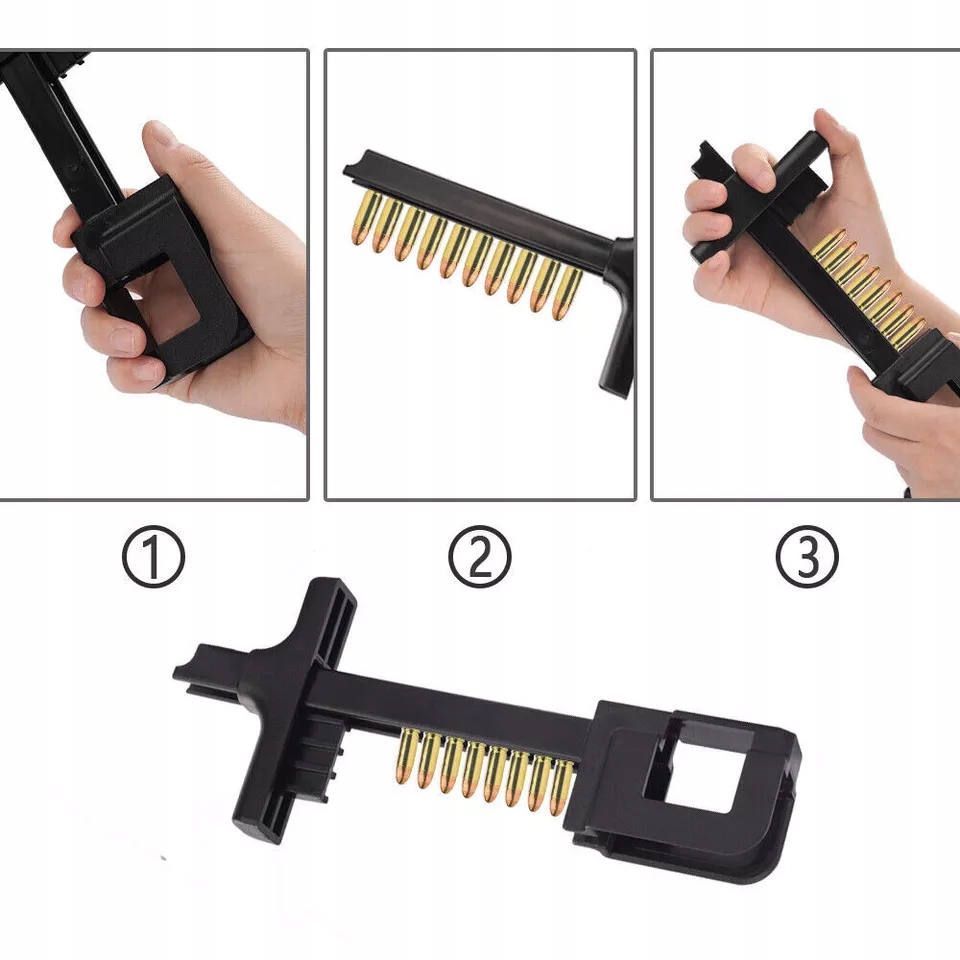 ①

②

③