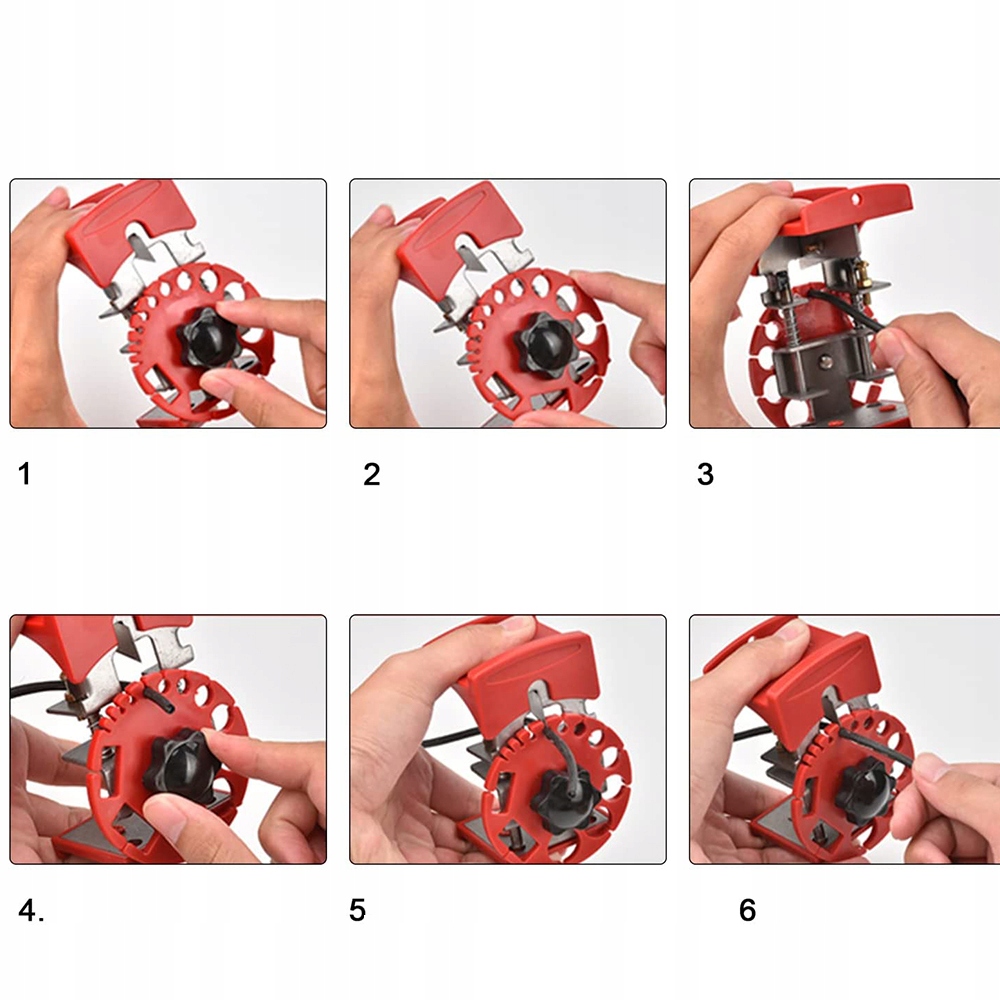 1

2

3

4.

5

6