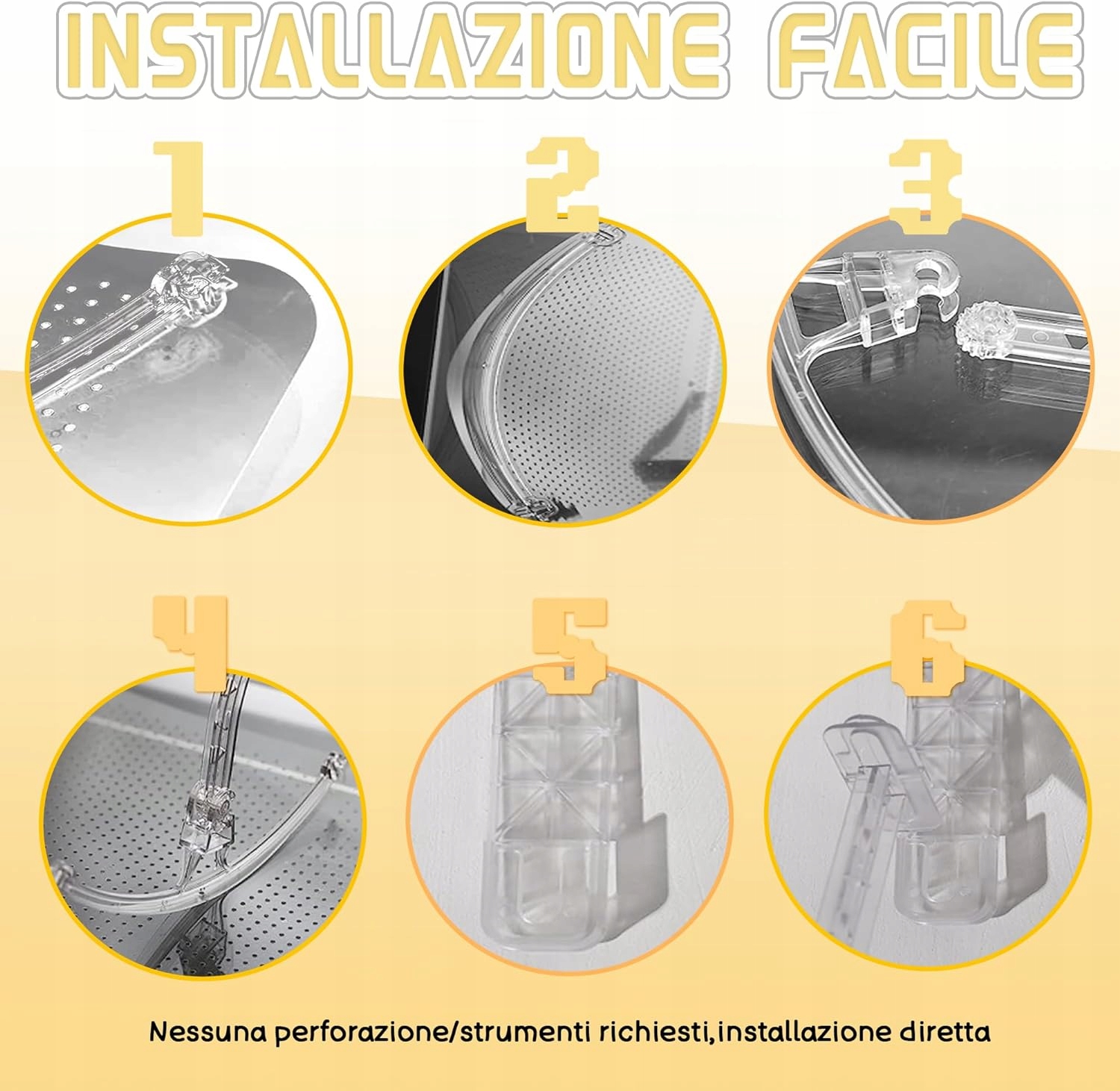 INSTALLAZIONE FACILE

1

2

3

4

5

6

Nessuna perforazione/strumenti richiesti,installazione diretta