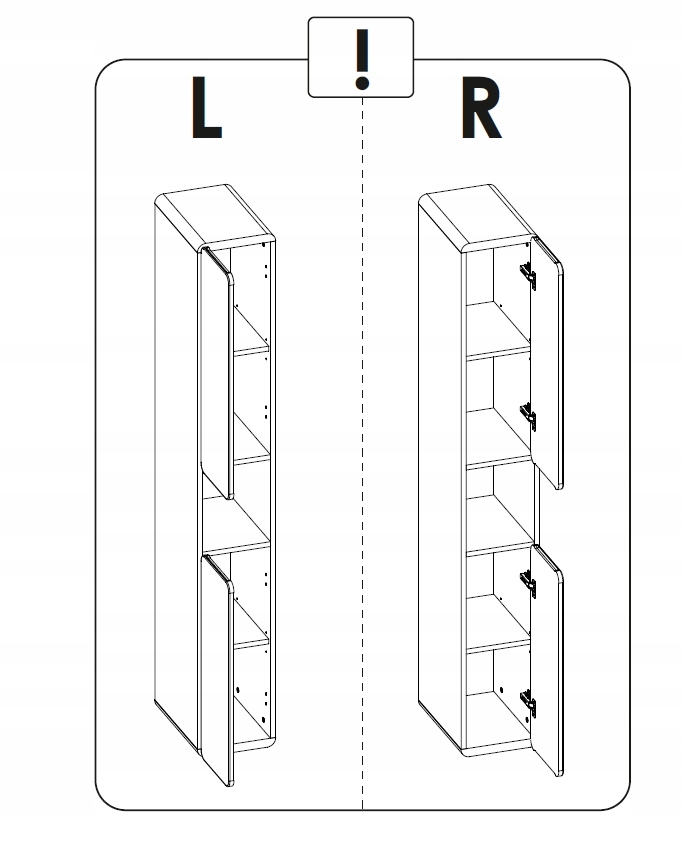 !

L

R