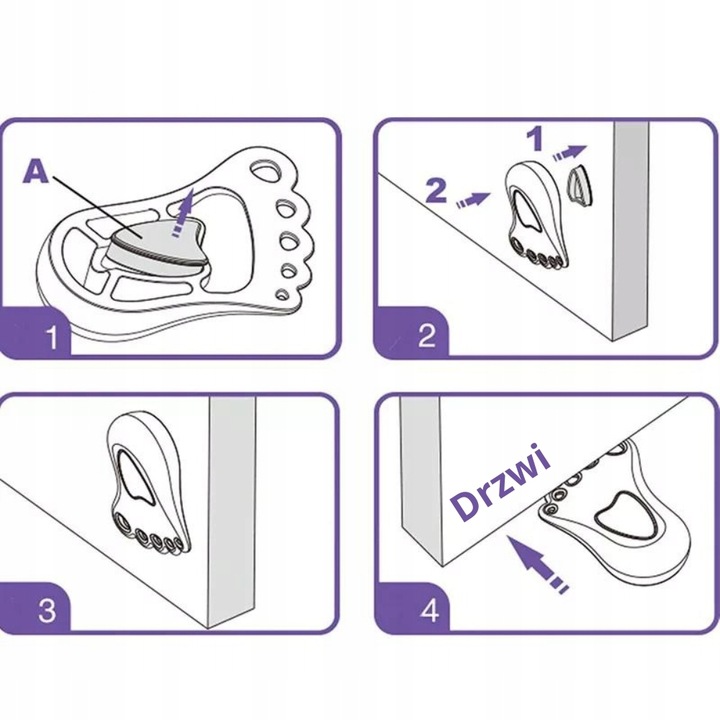 A

1

1

2

2

3

Drzwi

4