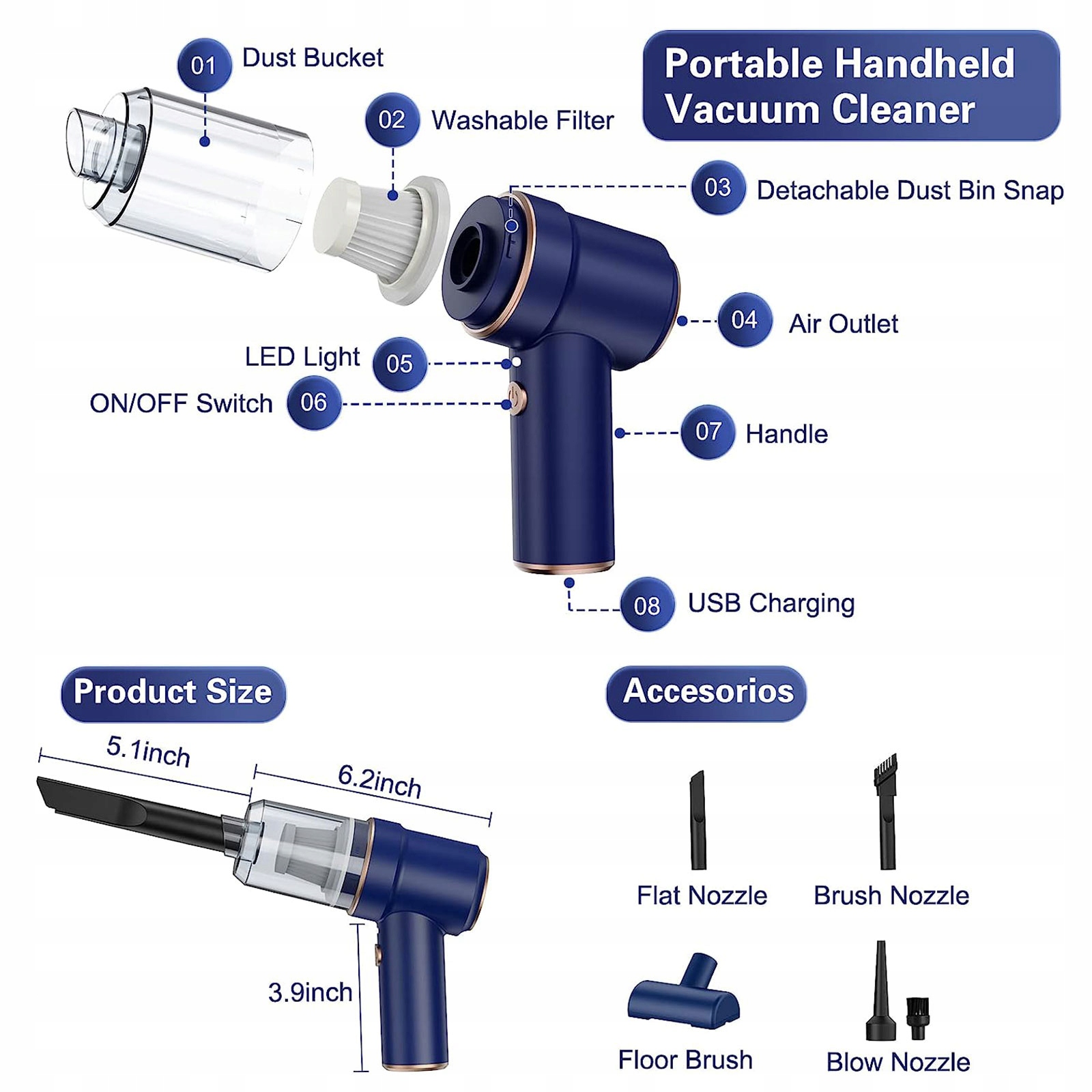 Portable Handheld Vacuum Cleaner

01 Dust Bucket

02 Washable Filter

03 Detachable Dust Bin Snap

04 Air Outlet

LED Light 05

ON/OFF Switch 06

07 Handle

08 USB Charging

Product Size

5.1inch

6.2inch

3.9inch

Accesorios

Flat Nozzle

Brush Nozzle

Floor Brush

Blow Nozzle