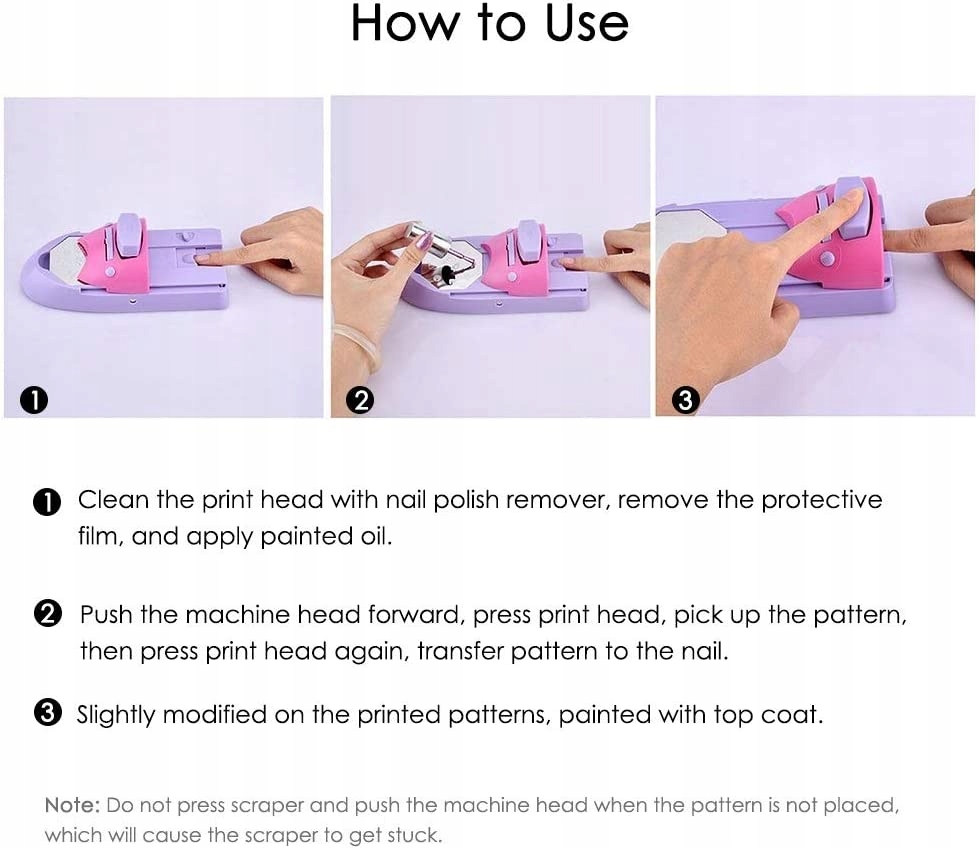 How to Use

❶

❷

❸

❶ Clean the print head with nail polish remover, remove the protective film, and apply painted oil.

❷ Push the machine head forward, press print head, pick up the pattern, then press print head again, transfer pattern to the nail.

❸ Slightly modified on the printed patterns, painted with top coat.

Note: Do not press scraper and push the machine head when the pattern is not placed, which will cause the scraper to get stuck.