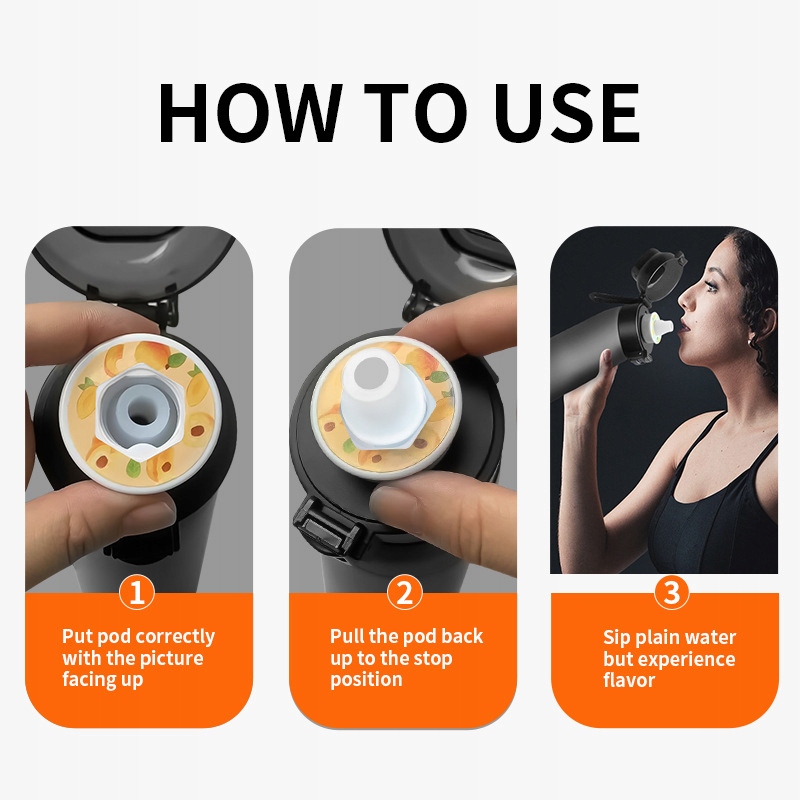 HOW TO USE

1
Put pod correctly with the picture facing up

2
Pull the pod back up to the stop position

3
Sip plain water but experience flavor